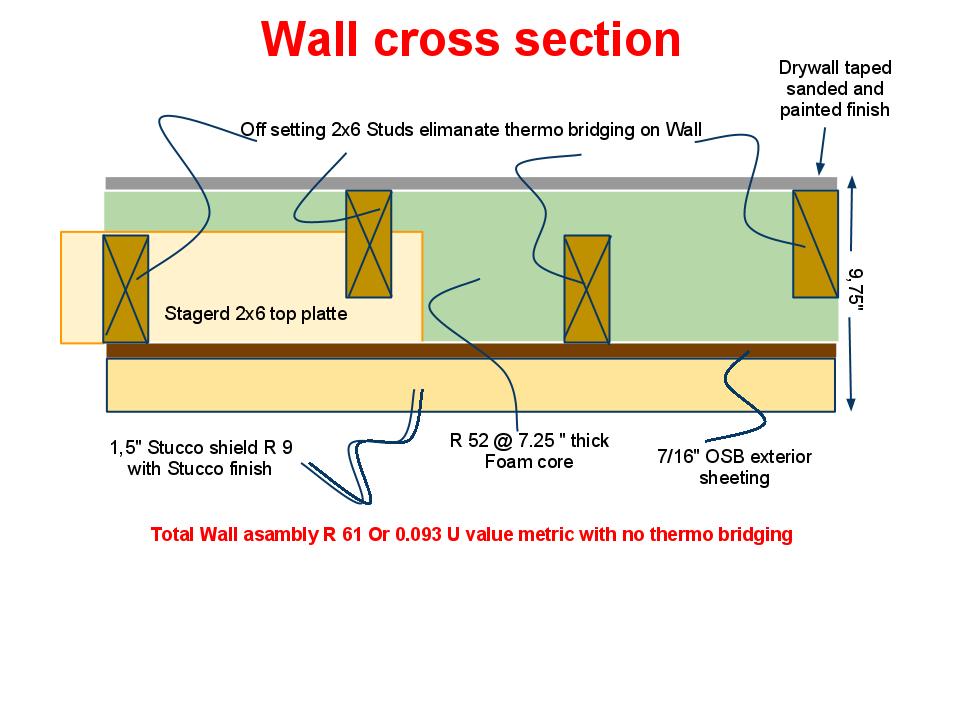 Wall cross section

Drywall taped sanded and painted finish

Off setting 2x6 Studs elimanate thermo bridging on Wall

9,75"

Stagerd 2x6 top platte

1,5" Stucco shield R 9 with Stucco finish

R 52 @ 7.25 " thick Foam core

7/16" OSB exterior sheeting

Total Wall asambly R 61 Or 0.093 U value metric with no thermo bridging