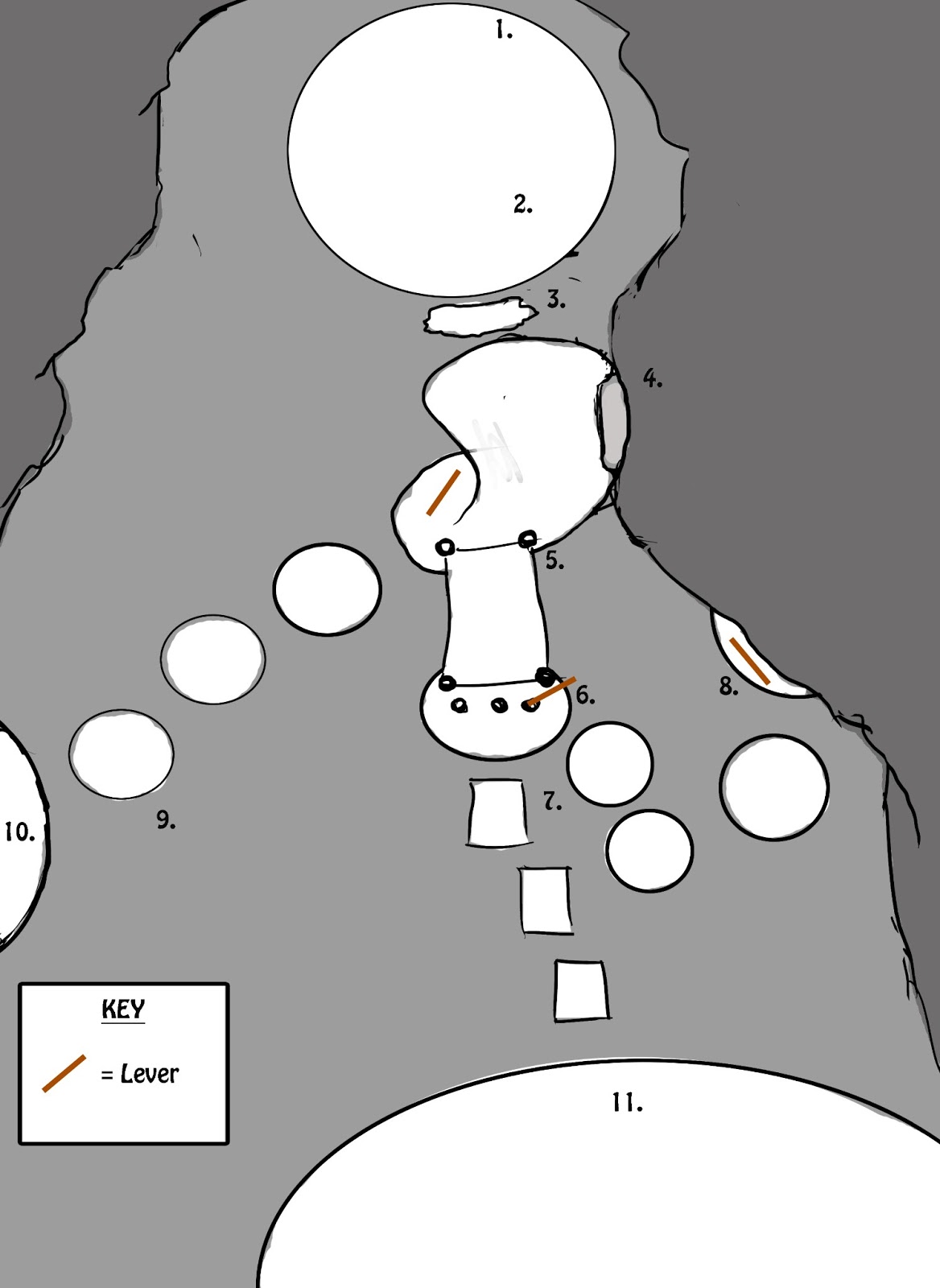 1.

2.

3.

4.

5.

6.

8.

7.

9.

10.

KEY

= Lever

11.