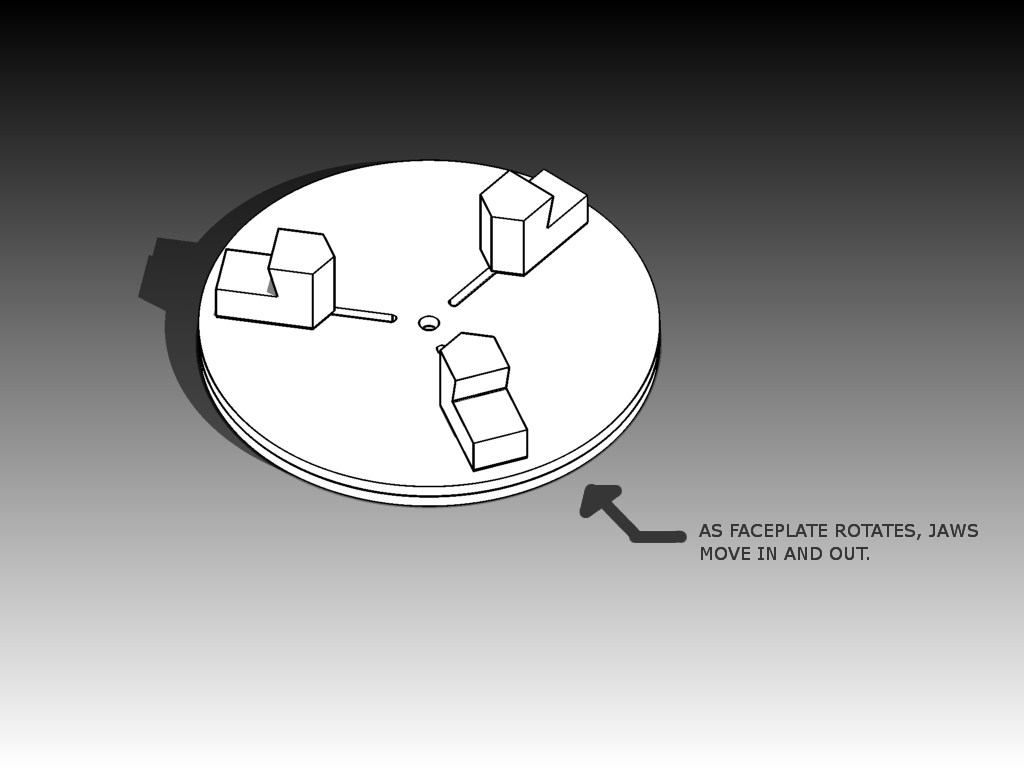 AS FACEPLATE ROTATES, JAWS MOVE IN AND OUT.