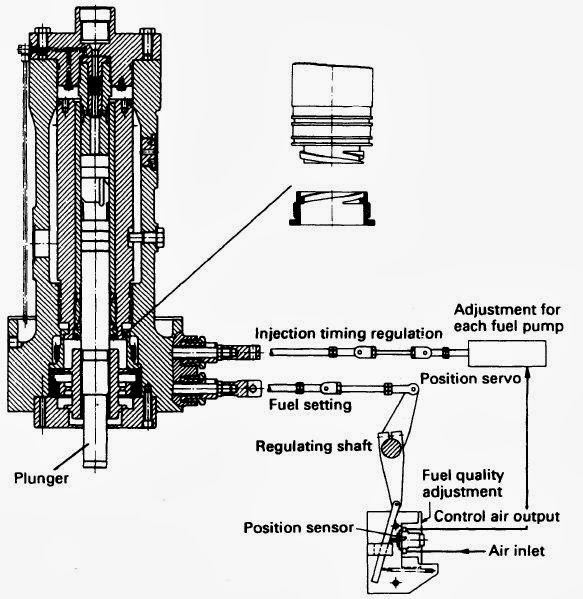 Adjustment for each fuel pump

Injection timing regulation

Position servo

Fuel setting

Regulating shaft

Plunger

Fuel quality adjustment

Control air output

Position sensor

Air inlet