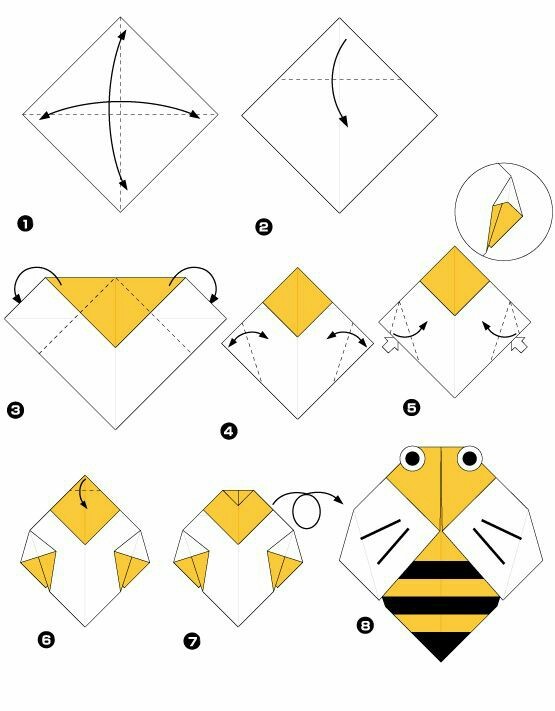 1

2

3

4

5

6

7

8