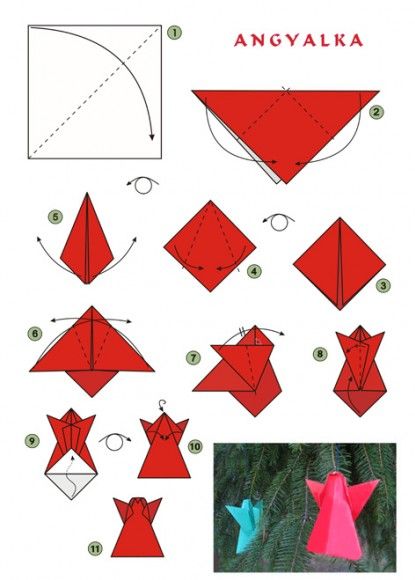 ANGYALKA

1

2

5

4

3

6

7

8

9

10

11