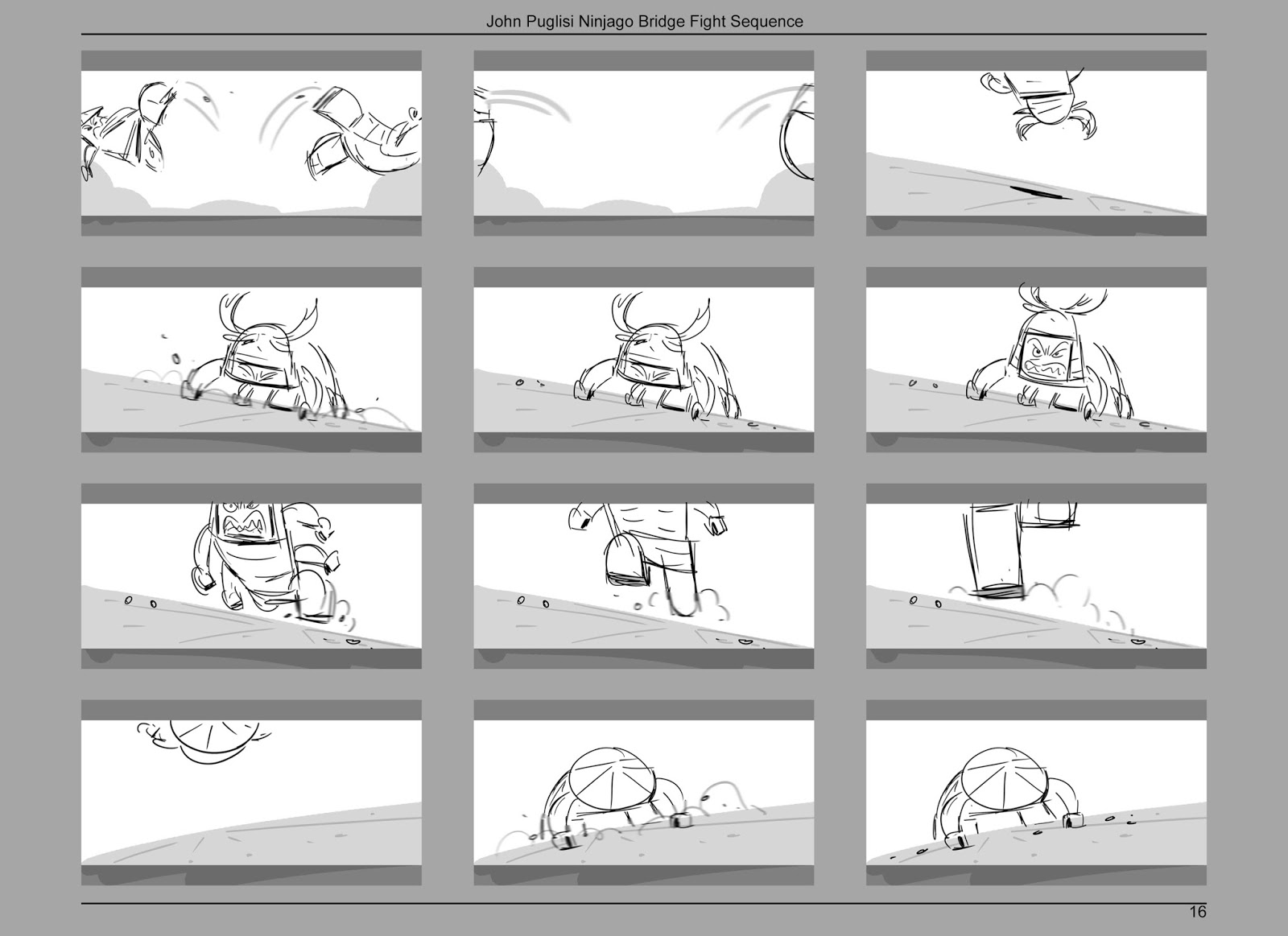 John Puglisi Ninjago Bridge Fight Sequence

16