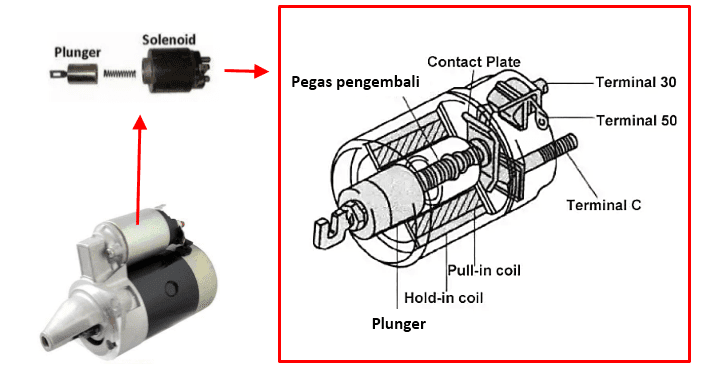 Plunger
Solenoid

Contact Plate
Pegas pengembali
Terminal 30
Terminal 50
Terminal C
Pull-in coil
Hold-in coil
Plunger