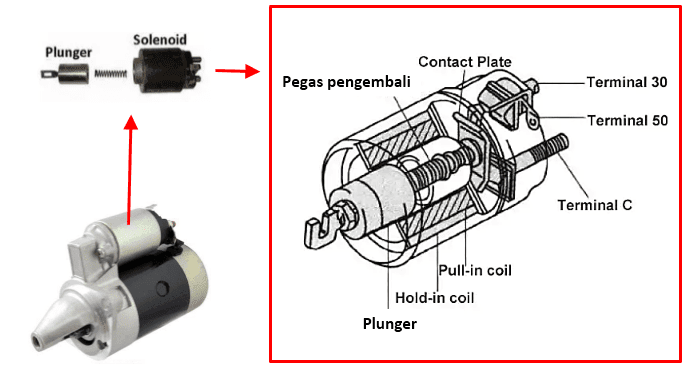 Plunger
Solenoid

Contact Plate
Pegas pengembali
Terminal 30
Terminal 50
Terminal C
Pull-in coil
Hold-in coil
Plunger