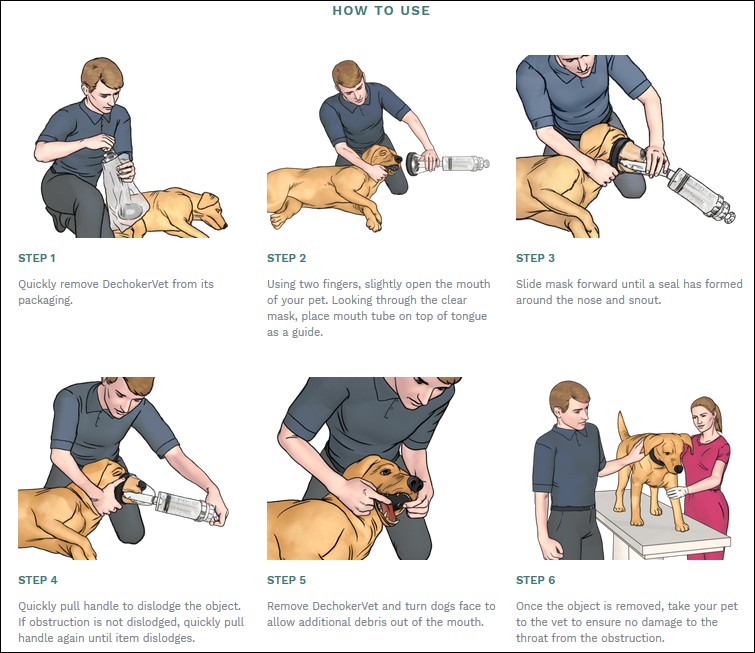 HOW TO USE

STEP 1

Quickly remove DechokerVet from its packaging.

STEP 2

Using two fingers, slightly open the mouth of your pet. Looking through the clear mask, place mouth tube on top of tongue as a guide.

STEP 3

Slide mask forward until a seal has formed around the nose and snout.

STEP 4

Quickly pull handle to dislodge the object. If obstruction is not dislodged, quickly pull handle again until item dislodges.

STEP 5

Remove DechokerVet and turn dogs face to allow additional debris out of the mouth.

STEP 6

Once the object is removed, take your pet to the vet to ensure no damage to the throat from the obstruction.