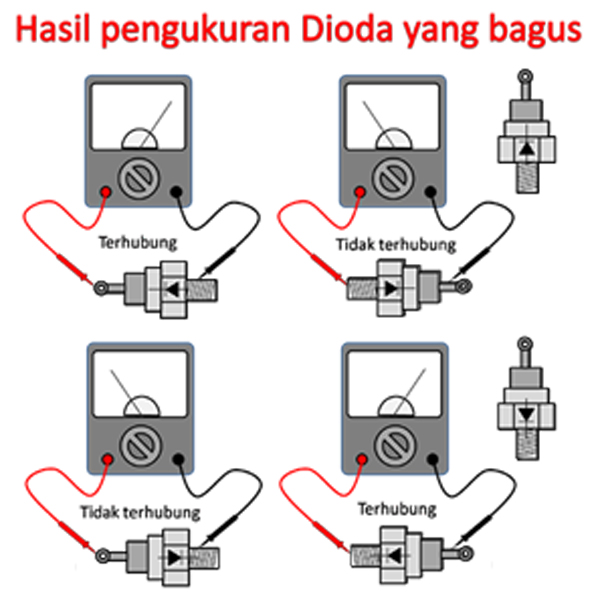 Hasil pengukuran Dioda yang bagus

Terhubung

Tidak terhubung

Tidak terhubung

Terhubung