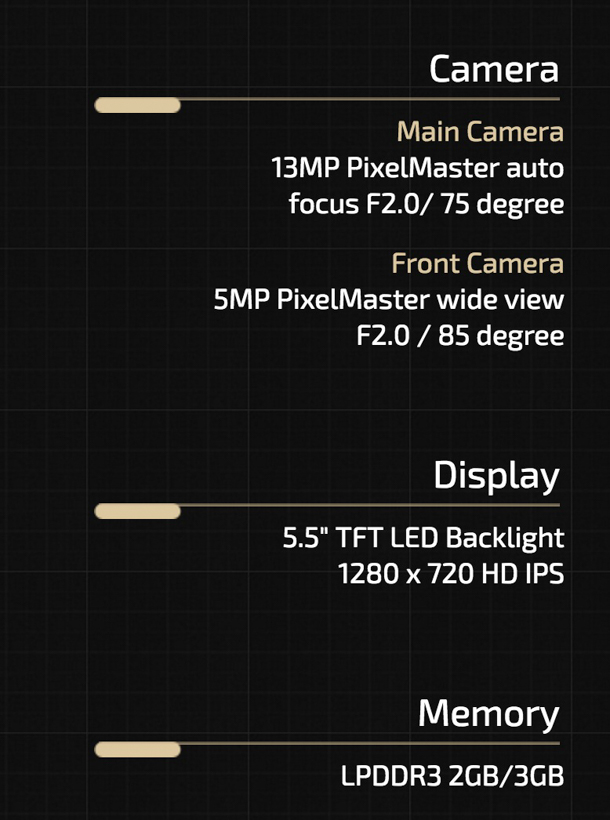 Camera

Main Camera
13MP PixelMaster auto focus F2.0/ 75 degree

Front Camera
5MP PixelMaster wide view F2.0 / 85 degree

Display

5.5" TFT LED Backlight
1280 x 720 HD IPS

Memory

LPDDR3 2GB/3GB