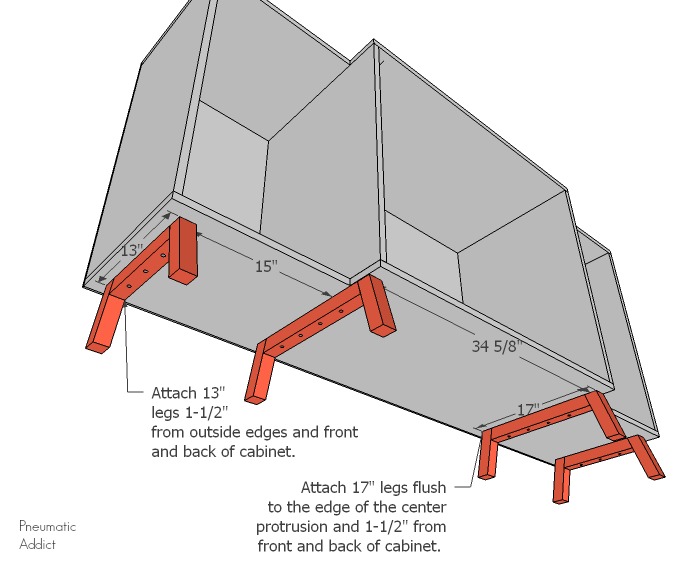 13"

15"

34 5/8"

17"

Attach 13" legs 1-1/2" from outside edges and front and back of cabinet.

Attach 17" legs flush to the edge of the center protrusion and 1-1/2" from front and back of cabinet.

Pneumatic Addict