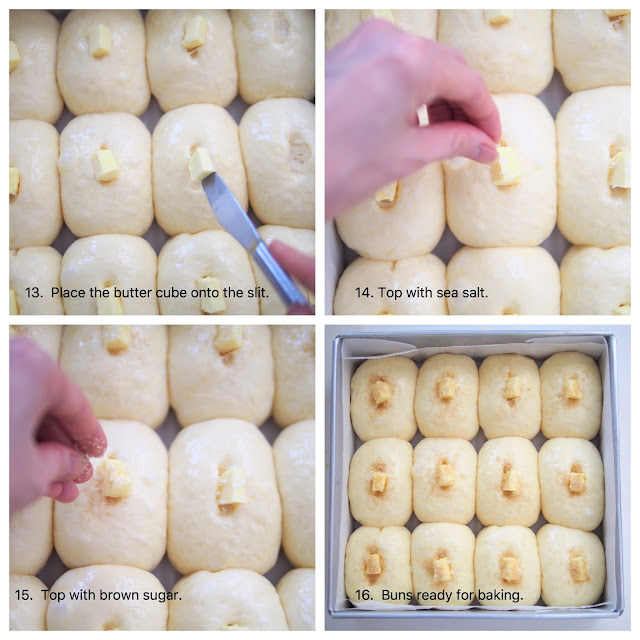 13. Place the butter cube onto the slit.

14. Top with sea salt.

15. Top with brown sugar.

16. Buns ready for baking.