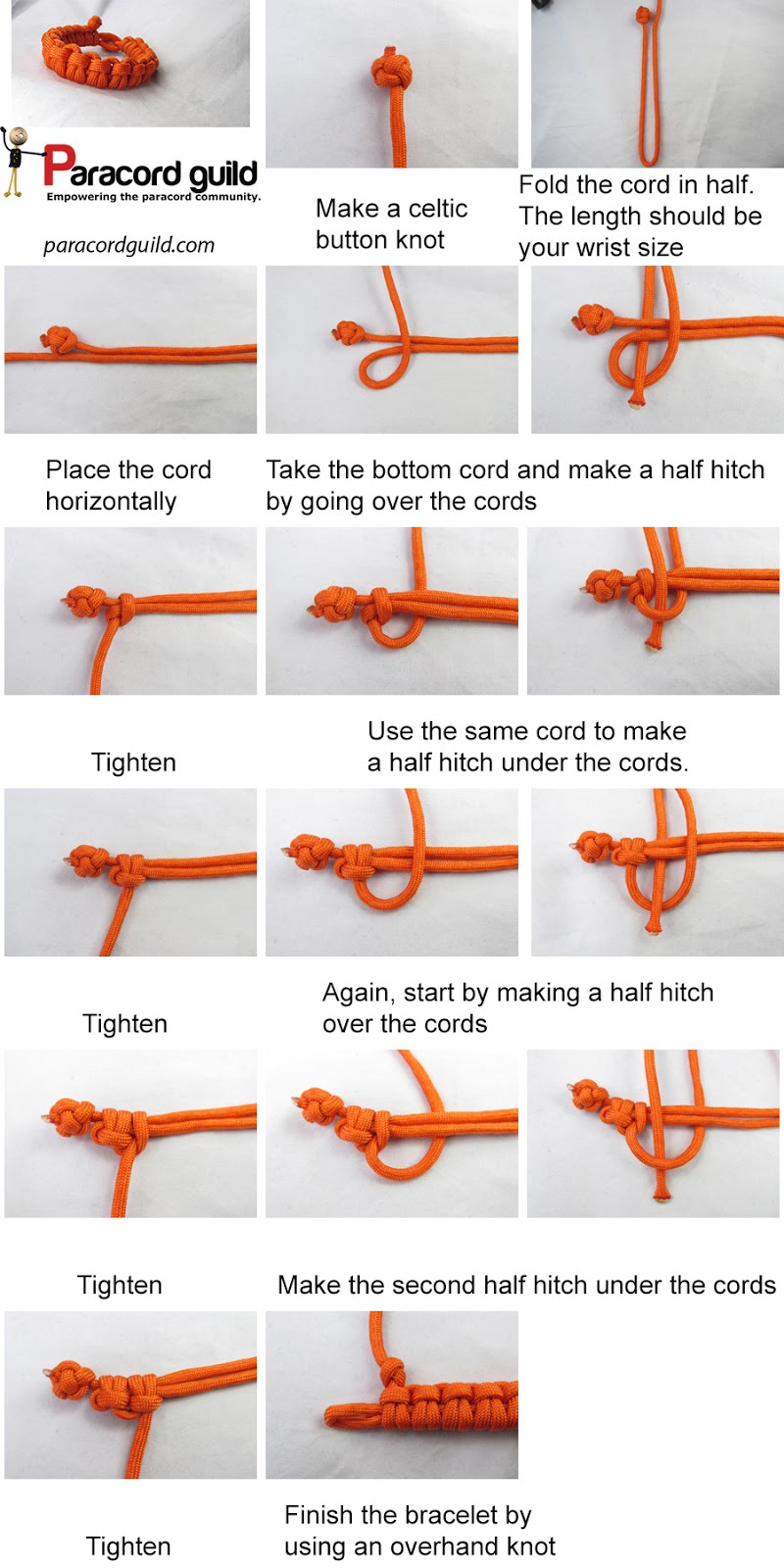 Paracord guild
Empowering the paracord community.

paracordguild.com

Make a celtic button knot

Fold the cord in half. The length should be your wrist size

Place the cord horizontally

Take the bottom cord and make a half hitch by going over the cords

Tighten

Use the same cord to make a half hitch under the cords.

Tighten

Again, start by making a half hitch over the cords

Tighten

Make the second half hitch under the cords

Tighten

Finish the bracelet by using an overhand knot