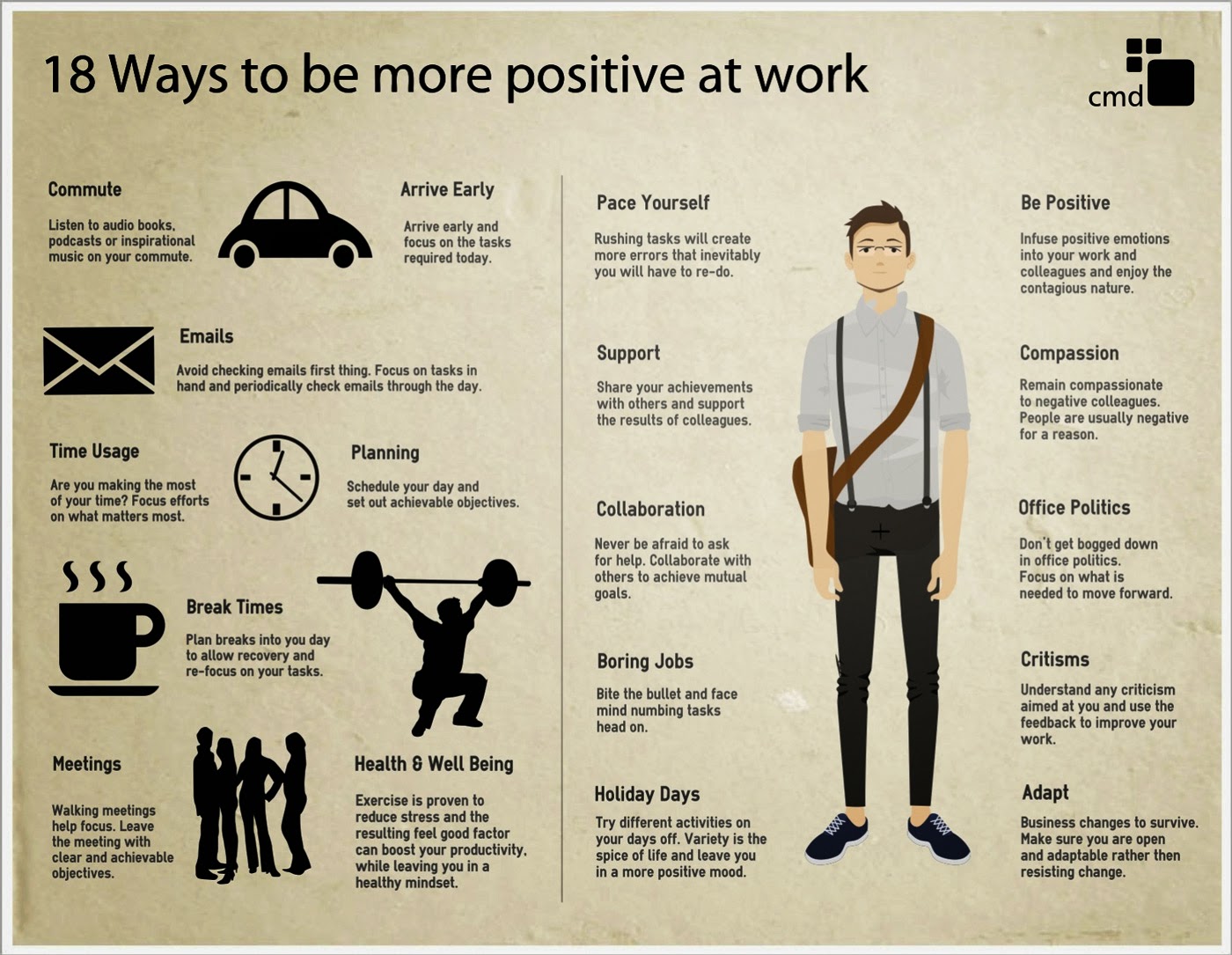 18 Ways to be more positive at work

cmd

Commute

Listen to audio books, podcasts or inspirational music on your commute.

Arrive Early

Arrive early and focus on the tasks required today.

Emails

Avoid checking emails first thing. Focus on tasks in hand and periodically check emails through the day.

Time Usage

Are you making the most of your time? Focus efforts on what matters most.

Planning

Schedule your day and set out achievable objectives.

Break Times

Plan breaks into you day to allow recovery and re-focus on your tasks.

Meetings

Walking meetings help focus. Leave the meeting with clear and achievable objectives.

Health & Well Being

Exercise is proven to reduce stress and the resulting feel good factor can boost your productivity, while leaving you in a healthy mindset.

Pace Yourself

Rushing tasks will create more errors that inevitably you will have to re-do.

Support

Share your achievements with others and support the results of colleagues.

Collaboration

Never be afraid to ask for help. Collaborate with others to achieve mutual goals.

Boring Jobs

Bite the bullet and face mind numbing tasks head on.

Holiday Days

Try different activities on your days off. Variety is the spice of life and leave you in a more positive mood.

Be Positive

Infuse positive emotions into your work and colleagues and enjoy the contagious nature.

Compassion

Remain compassionate to negative colleagues. People are usually negative for a reason.

Office Politics

Don't get bogged down in office politics. Focus on what is needed to move forward.

Critisms

Understand any criticism aimed at you and use the feedback to improve your work.

Adapt

Business changes to survive. Make sure you are open and adaptable rather then resisting change.