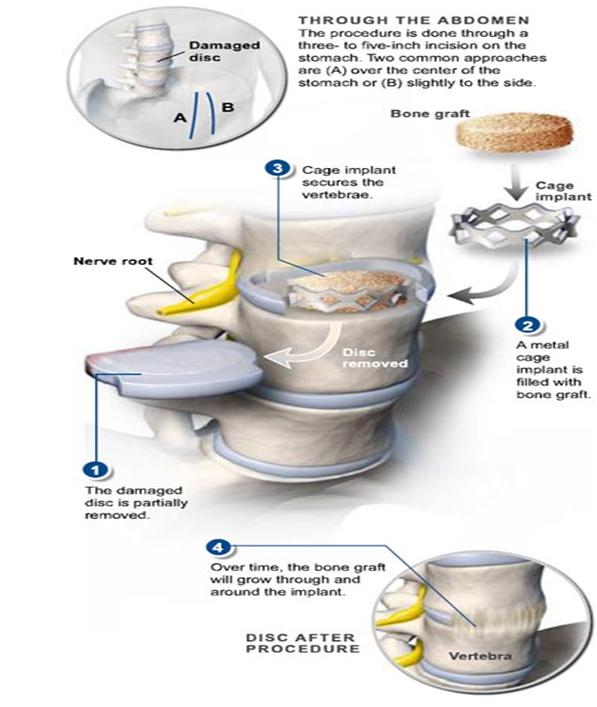 Damaged disc

A

B

THROUGH THE ABDOMEN
The procedure is done through a three- to five-inch incision on the stomach. Two common approaches are (A) over the center of the stomach or (B) slightly to the side.

Bone graft

3 Cage implant secures the vertebrae.

Cage implant

Nerve root

Disc removed

2 A metal cage implant is filled with bone graft.

1 The damaged disc is partially removed.

4 Over time, the bone graft will grow through and around the implant.

DISC AFTER PROCEDURE

Vertebra