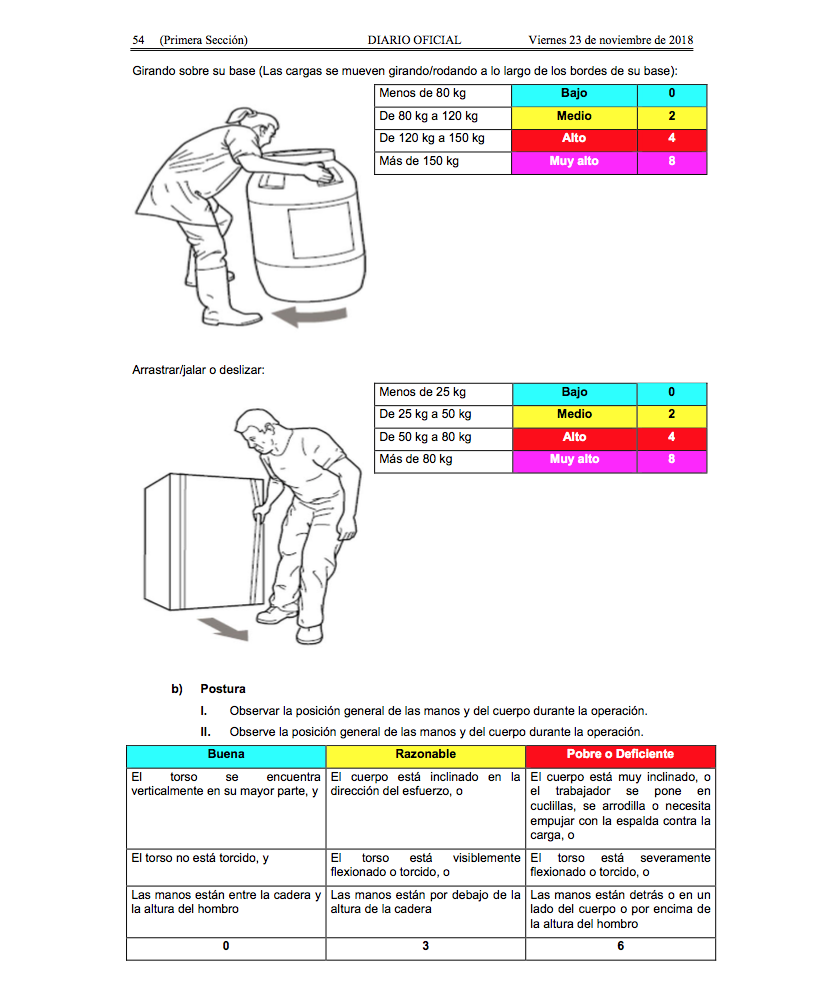 54 (Primera Sección) DIARIO OFICIAL Viernes 23 de noviembre de 2018

Girando sobre su base (Las cargas se mueven girando/rodando a lo largo de los bordes de su base):

| Menos de 80 kg | Bajo | 0 |
|---|---|---|
| De 80 kg a 120 kg | Medio | 2 |
| De 120 kg a 150 kg | Alto | 4 |
| Más de 150 kg | Muy alto | 8 |

Arrastrar/jalar o deslizar:

| Menos de 25 kg | Bajo | 0 |
|---|---|---|
| De 25 kg a 50 kg | Medio | 2 |
| De 50 kg a 80 kg | Alto | 4 |
| Más de 80 kg | Muy alto | 8 |

b) Postura

I. Observar la posición general de las manos y del cuerpo durante la operación.

II. Observe la posición general de las manos y del cuerpo durante la operación.

| Buena | Razonable | Pobre o Deficiente |
|---|---|---|
| El torso se encuentra verticalmente en su mayor parte, y | El cuerpo está inclinado en la dirección del esfuerzo, o | El cuerpo está muy inclinado, o el trabajador se pone en cuclillas, se arrodilla o necesita empujar con la espalda contra la carga, o |
| El torso no está torcido, y | El torso está visiblemente flexionado o torcido, o | El torso está severamente flexionado o torcido, o |
| Las manos están entre la cadera y la altura del hombro | Las manos están por debajo de la altura de la cadera | Las manos están detrás o en un lado del cuerpo o por encima de la altura del hombro |
| 0 | 3 | 6 |