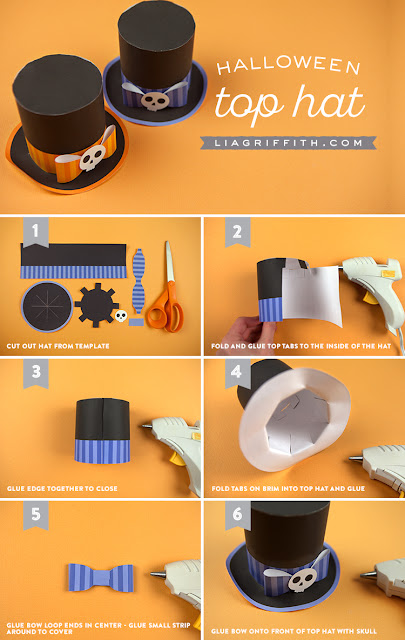 HALLOWEEN
top hat
LIAGRIFFITH.COM

1
CUT OUT HAT FROM TEMPLATE

2
FOLD AND GLUE TOP TABS TO THE INSIDE OF THE HAT

3
GLUE EDGE TOGETHER TO CLOSE

4
FOLD TABS ON BRIM INTO TOP HAT AND GLUE

5
GLUE BOW LOOP ENDS IN CENTER - GLUE SMALL STRIP AROUND TO COVER

6
GLUE BOW ONTO FRONT OF TOP HAT WITH SKULL