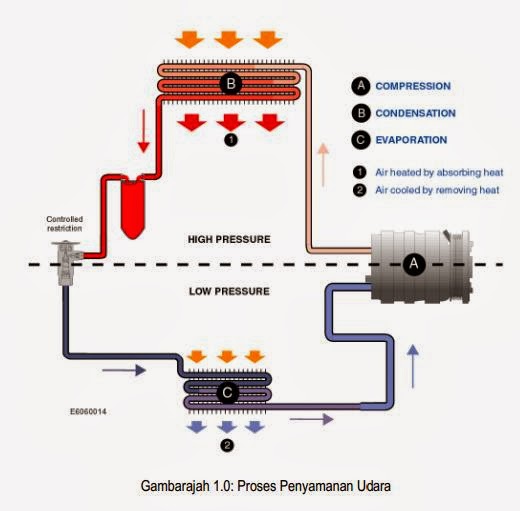 B

1

A COMPRESSION

B CONDENSATION

C EVAPORATION

1 Air heated by absorbing heat

2 Air cooled by removing heat

Controlled restriction

HIGH PRESSURE

A

LOW PRESSURE

C

E6060014

2

Gambarajah 1.0: Proses Penyamanan Udara