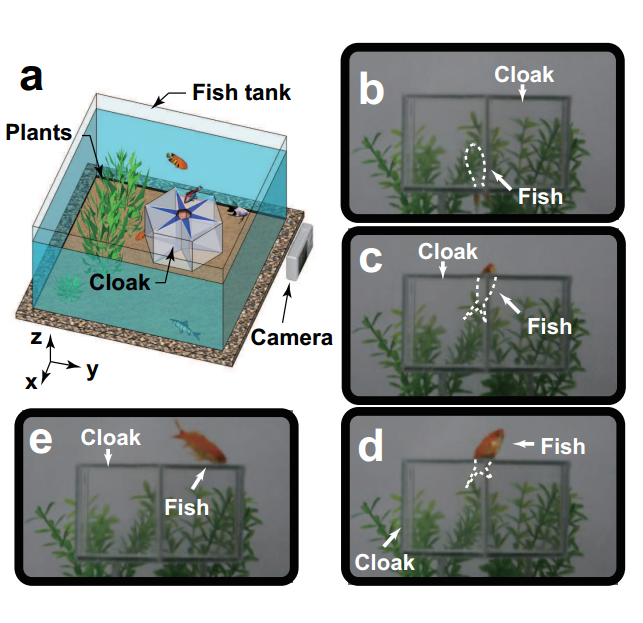 a

Fish tank

Plants

Cloak

Camera

z

y

x

b

Cloak

Fish

c

Cloak

Fish

e

Cloak

Fish

d

Fish

Cloak