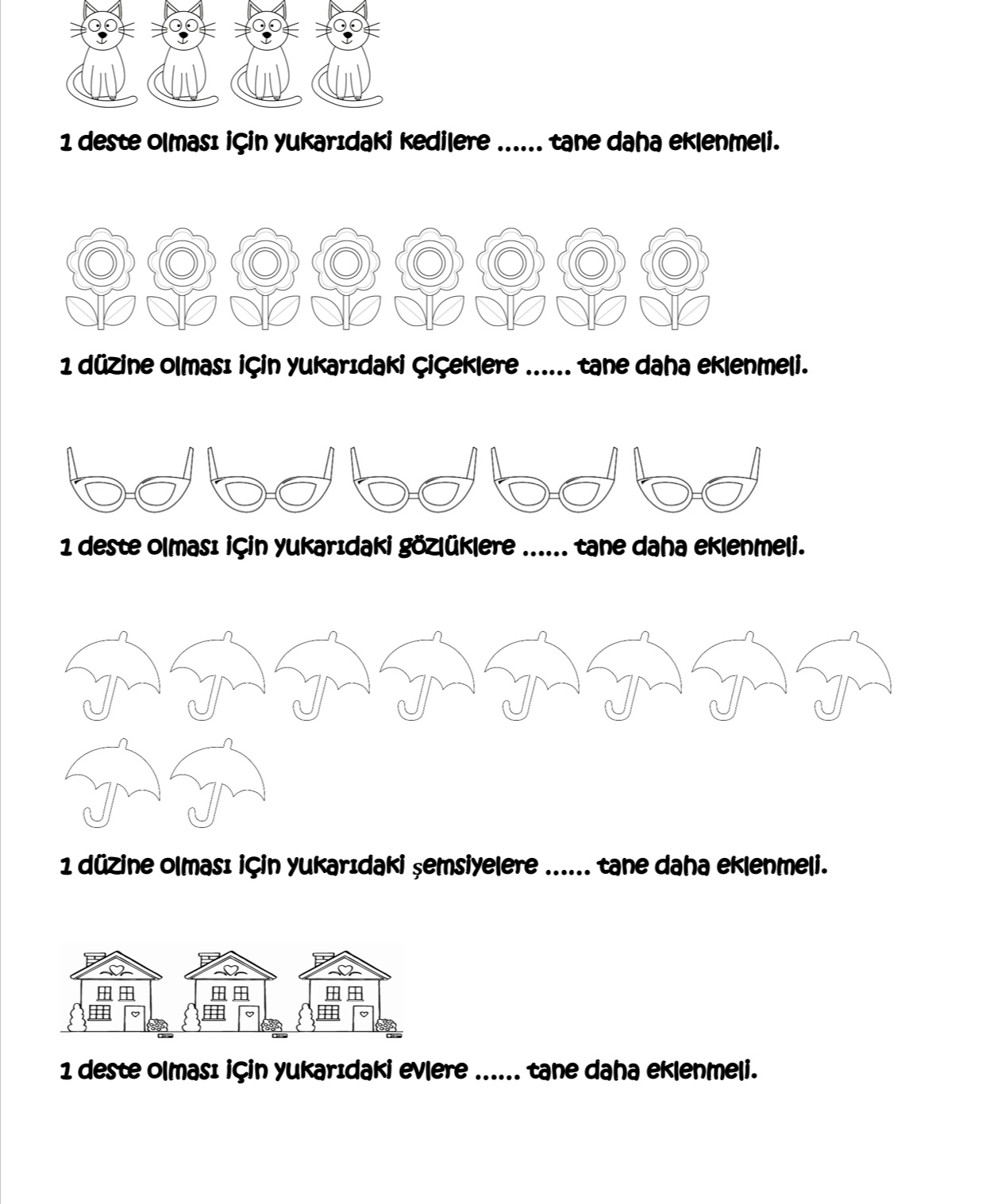 1 deste olması için yukarıdaki kedilere ...... tane daha eklenmeli.

1 düzine olması için yukarıdaki çiçeklere ...... tane daha eklenmeli.

1 deste olması için yukarıdaki gözlüklere ...... tane daha eklenmeli.

1 düzine olması için yukarıdaki şemsiyelere ...... tane daha eklenmeli.

1 deste olması için yukarıdaki evlere ...... tane daha eklenmeli.