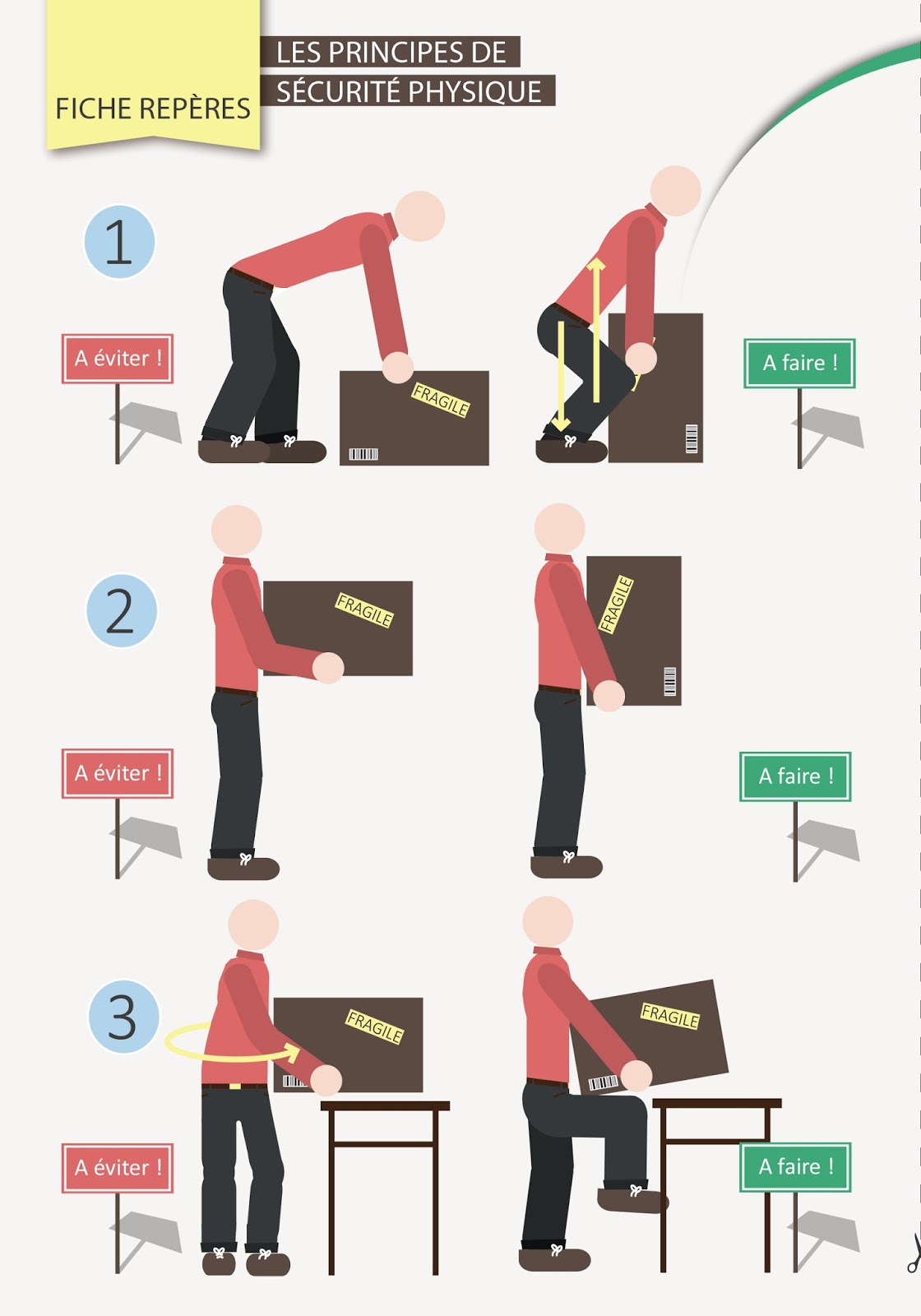 FICHE REPÈRES

LES PRINCIPES DE SÉCURITÉ PHYSIQUE

1

A éviter !

FRAGILE

A faire !

2

FRAGILE

FRAGILE

A éviter !

A faire !

3

FRAGILE

FRAGILE

A éviter !

A faire !