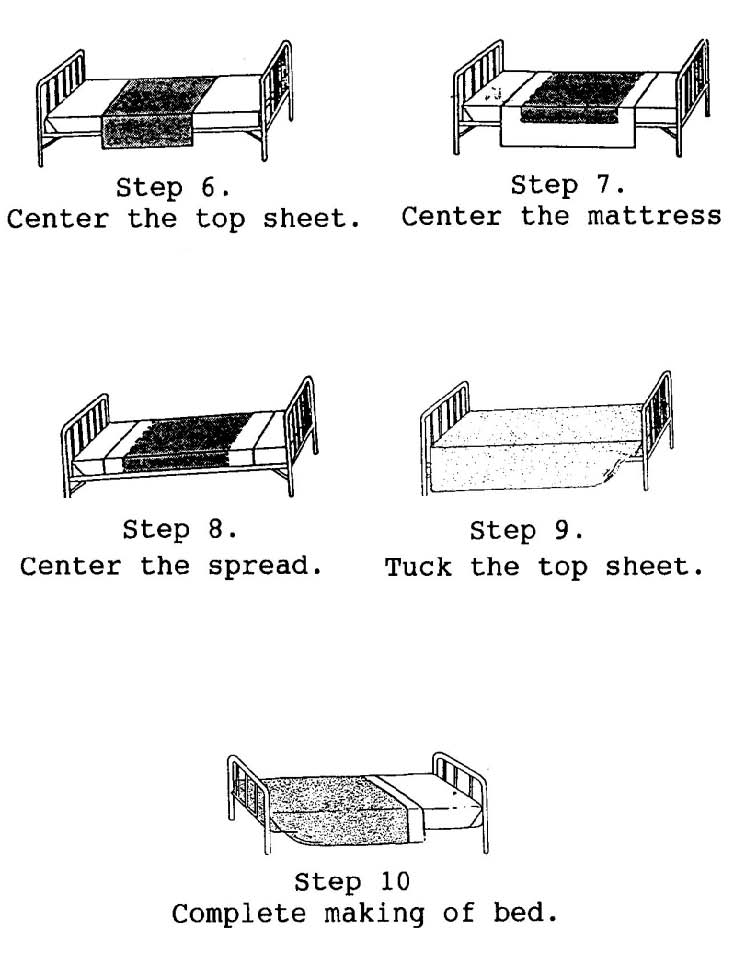 Step 6.
Center the top sheet.

Step 7.
Center the mattress

Step 8.
Center the spread.

Step 9.
Tuck the top sheet.

Step 10
Complete making of bed.