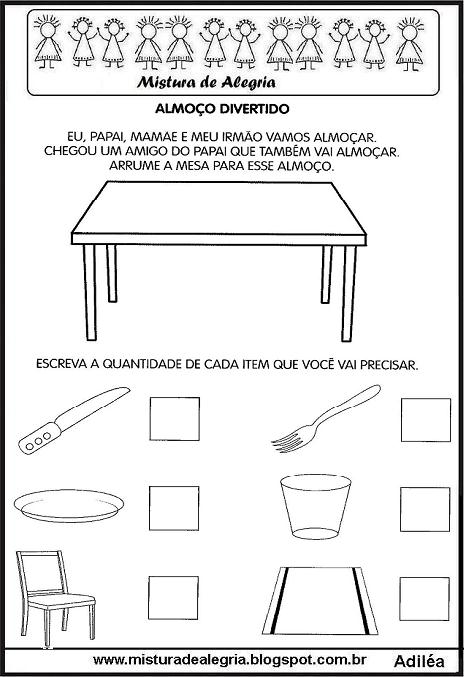 Mistura de Alegria

ALMOÇO DIVERTIDO

EU, PAPAI, MAMAE E MEU IRMÃO VAMOS ALMOÇAR. CHEGOU UM AMIGO DO PAPAI QUE TAMBÉM VAI ALMOÇAR. ARRUME A MESA PARA ESSE ALMOÇO.

ESCREVA A QUANTIDADE DE CADA ITEM QUE VOCÊ VAI PRECISAR.

www.misturadealegria.blogspot.com.br Adiléa