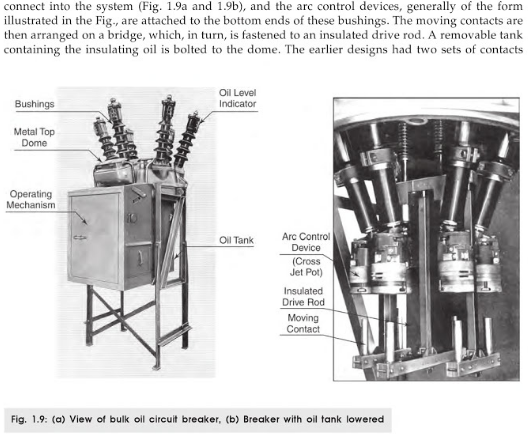 connect into the system (Fig. 1.9a and 1.9b), and the arc control devices, generally of the form illustrated in the Fig., are attached to the bottom ends of these bushings. The moving contacts are then arranged on a bridge, which, in turn, is fastened to an insulated drive rod. A removable tank containing the insulating oil is bolted to the dome. The earlier designs had two sets of contacts

Bushings

Metal Top Dome

Operating Mechanism

Oil Level Indicator

Oil Tank

Arc Control Device (Cross Jet Pot)

Insulated Drive Rod

Moving Contact

Fig. 1.9: (a) View of bulk oil circuit breaker, (b) Breaker with oil tank lowered