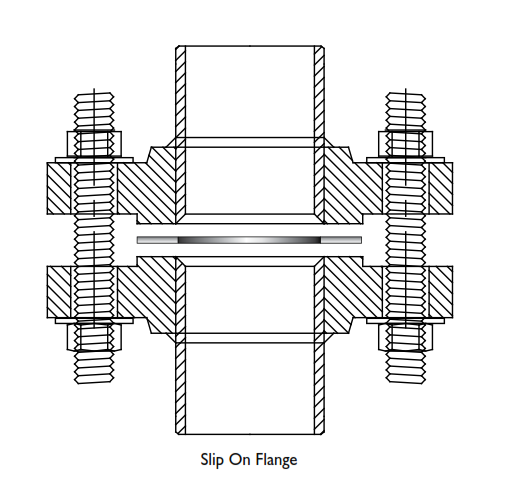 Slip On Flange