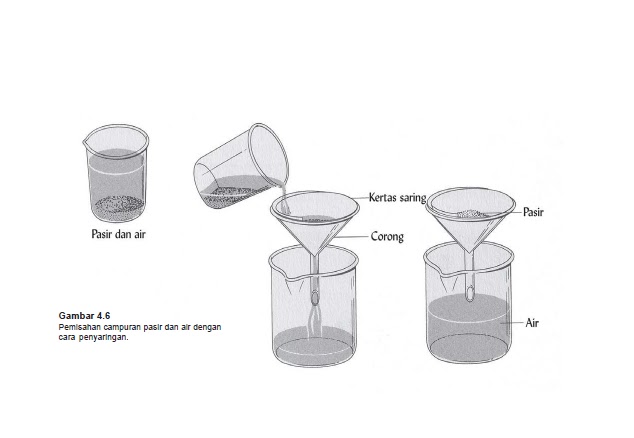 Pasir dan air

Kertas saring

Corong

Pasir

Air

Gambar 4.6
Pemisahan campuran pasir dan air dengan cara penyaringan.