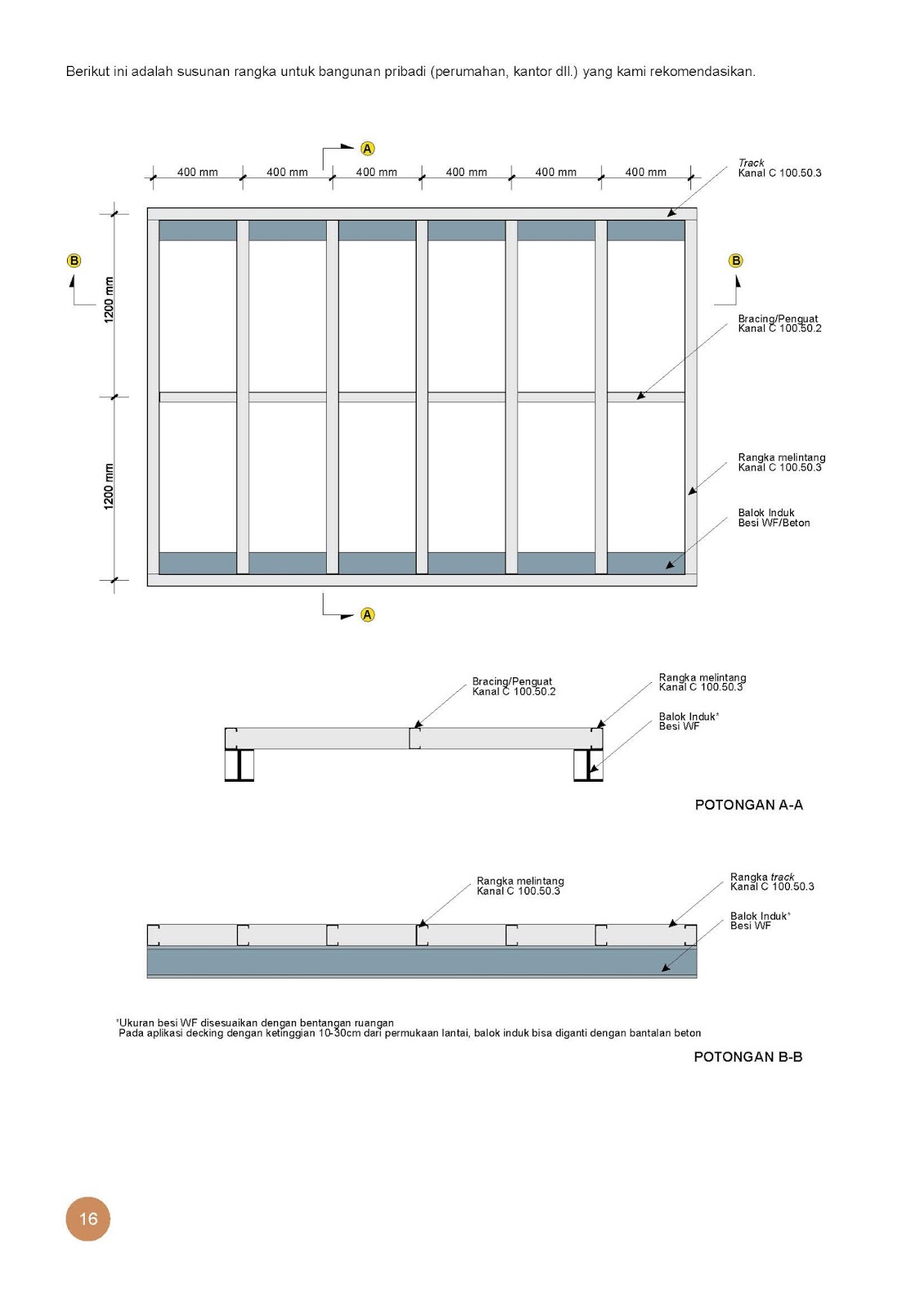 Berikut ini adalah susunan rangka untuk bangunan pribadi (perumahan, kantor dll.) yang kami rekomendasikan.

A

400 mm 400 mm 400 mm 400 mm 400 mm 400 mm

Track
Kanal C 100.50.3

B

B

1200 mm

1200 mm

Bracing/Penguat
Kanal C 100.50.2

Rangka melintang
Kanal C 100.50.3

Balok Induk
Besi WF/Beton

A

Bracing/Penguat
Kanal C 100.50.2

Rangka melintang
Kanal C 100.50.3

Balok Induk*
Besi WF

POTONGAN A-A

Rangka melintang
Kanal C 100.50.3

Rangka track
Kanal C 100.50.3

Balok Induk*
Besi WF

*Ukuran besi WF disesuaikan dengan bentangan ruangan
Pada aplikasi decking dengan ketinggian 10-30cm dari permukaan lantai, balok induk bisa diganti dengan bantalan beton

POTONGAN B-B

16