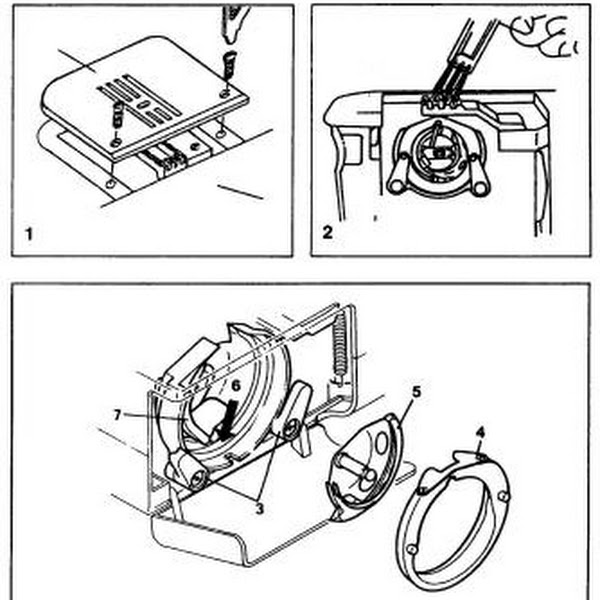 1

2

6
7
5
4
3