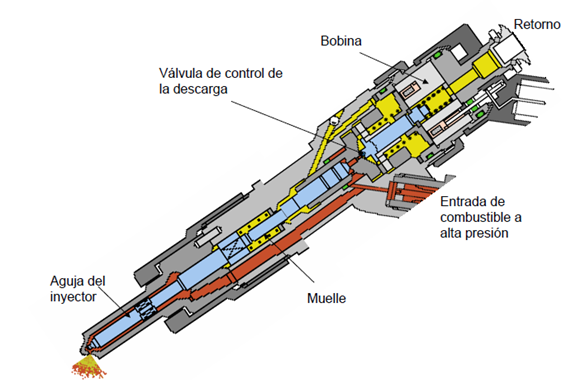 Retorno

Bobina

Válvula de control de la descarga

Entrada de combustible a alta presión

Aguja del inyector

Muelle