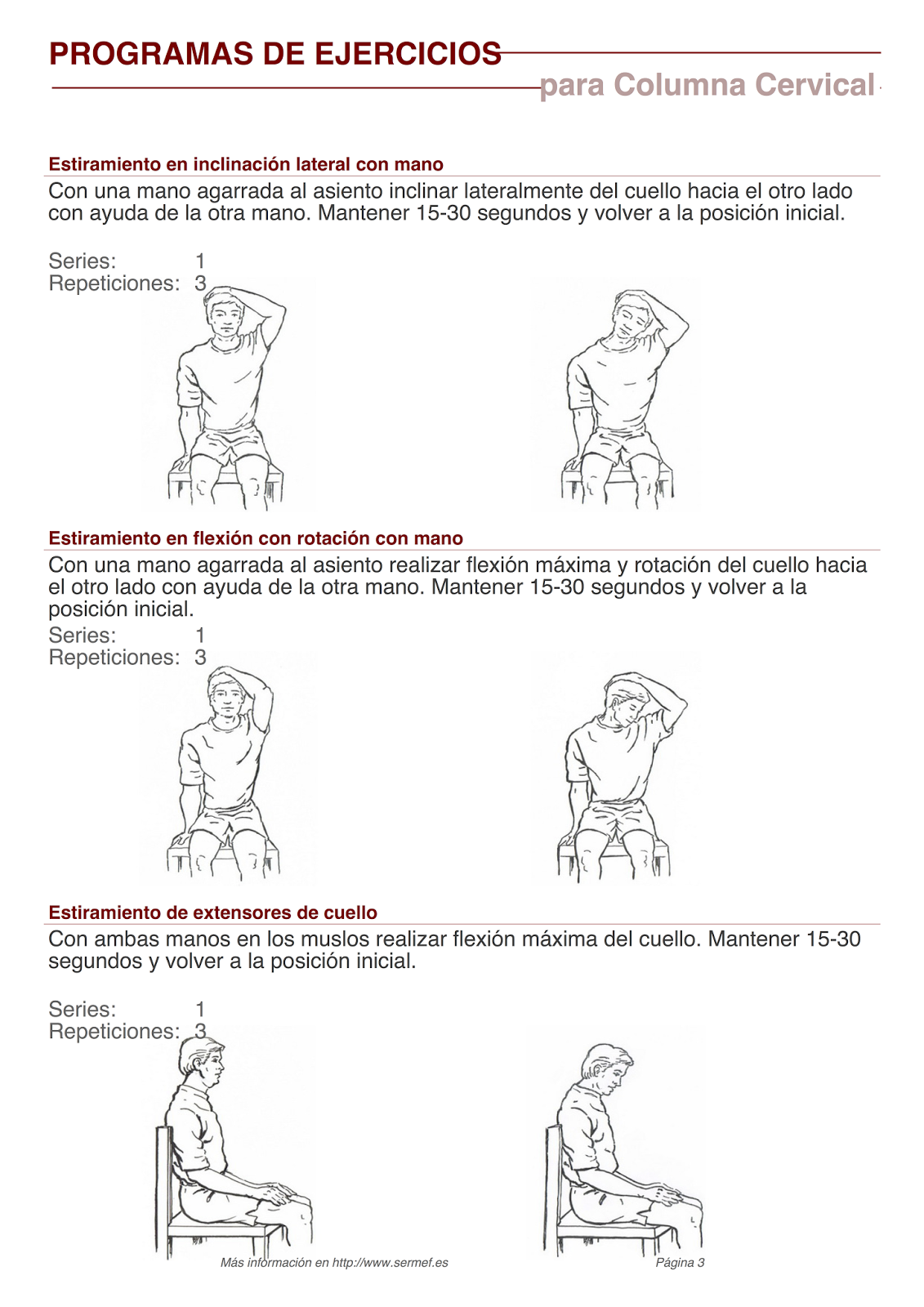 PROGRAMAS DE EJERCICIOS
para Columna Cervical

Estiramiento en inclinación lateral con mano
Con una mano agarrada al asiento inclinar lateralmente del cuello hacia el otro lado con ayuda de la otra mano. Mantener 15-30 segundos y volver a la posición inicial.

Series: 1
Repeticiones: 3

Estiramiento en flexión con rotación con mano
Con una mano agarrada al asiento realizar flexión máxima y rotación del cuello hacia el otro lado con ayuda de la otra mano. Mantener 15-30 segundos y volver a la posición inicial.
Series: 1
Repeticiones: 3

Estiramiento de extensores de cuello
Con ambas manos en los muslos realizar flexión máxima del cuello. Mantener 15-30 segundos y volver a la posición inicial.

Series: 1
Repeticiones: 3

Más información en http://www.sermef.es
Página 3