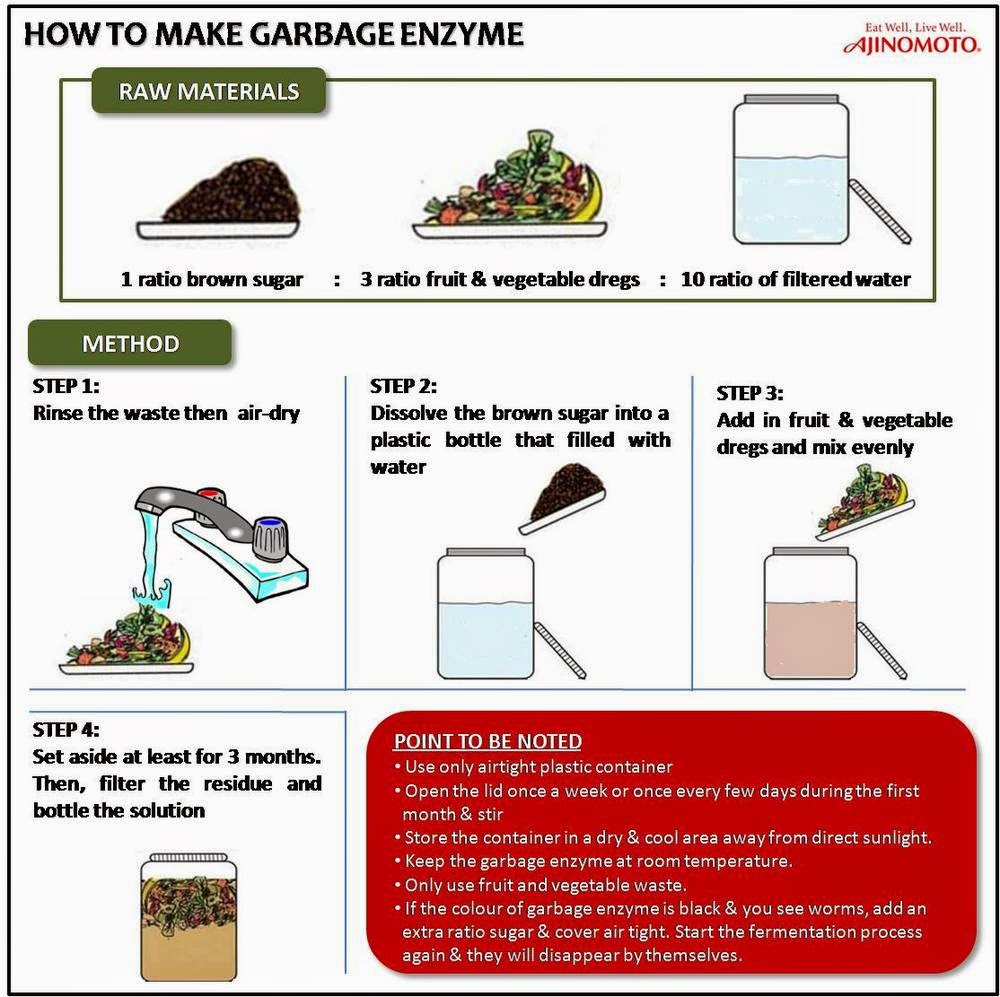 HOW TO MAKE GARBAGE ENZYME

Eat Well, Live Well.
AJINOMOTO.

RAW MATERIALS

1 ratio brown sugar : 3 ratio fruit & vegetable dregs : 10 ratio of filtered water

METHOD

STEP 1:
Rinse the waste then air-dry

STEP 2:
Dissolve the brown sugar into a plastic bottle that filled with water

STEP 3:
Add in fruit & vegetable dregs and mix evenly

STEP 4:
Set aside at least for 3 months. Then, filter the residue and bottle the solution

POINT TO BE NOTED
• Use only airtight plastic container
• Open the lid once a week or once every few days during the first month & stir
• Store the container in a dry & cool area away from direct sunlight.
• Keep the garbage enzyme at room temperature.
• Only use fruit and vegetable waste.
• If the colour of garbage enzyme is black & you see worms, add an extra ratio sugar & cover air tight. Start the fermentation process again & they will disappear by themselves.