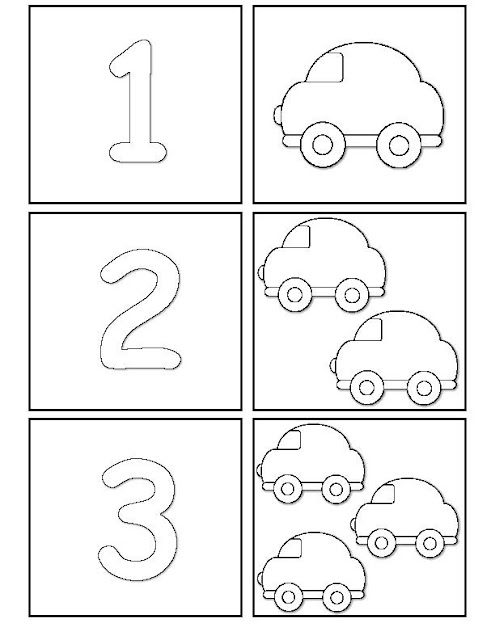 1

2

3