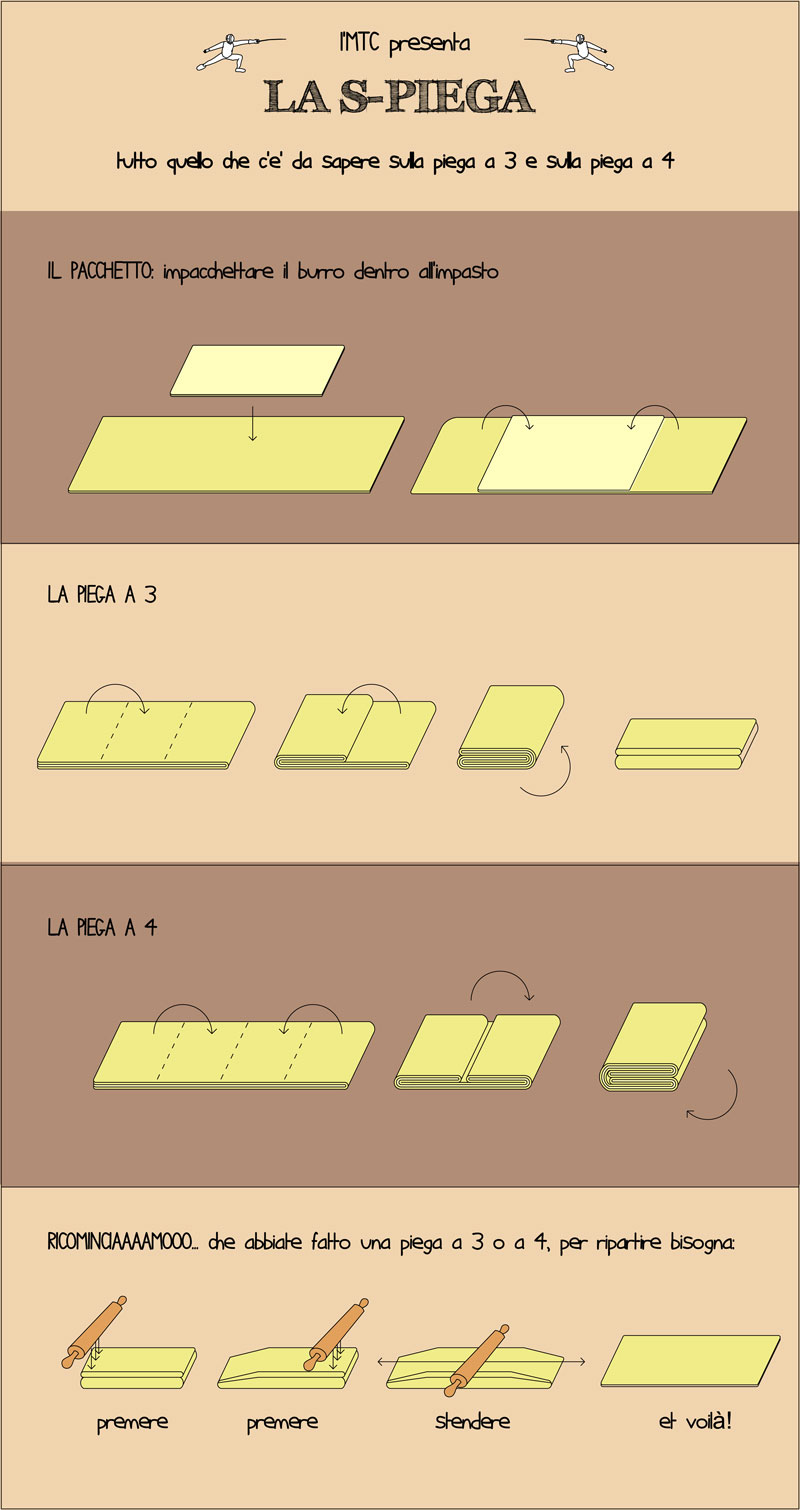 l'MTC presenta

LA S-PIEGA

tutto quello che c'e' da sapere sulla piega a 3 e sulla piega a 4

IL PACCHETTO: impacchettare il burro dentro all'impasto

LA PIEGA A 3

LA PIEGA A 4

RICOMINCIAAAAMOOO... che abbiate fatto una piega a 3 o a 4, per ripartire bisogna:

premere premere stendere et voilà!