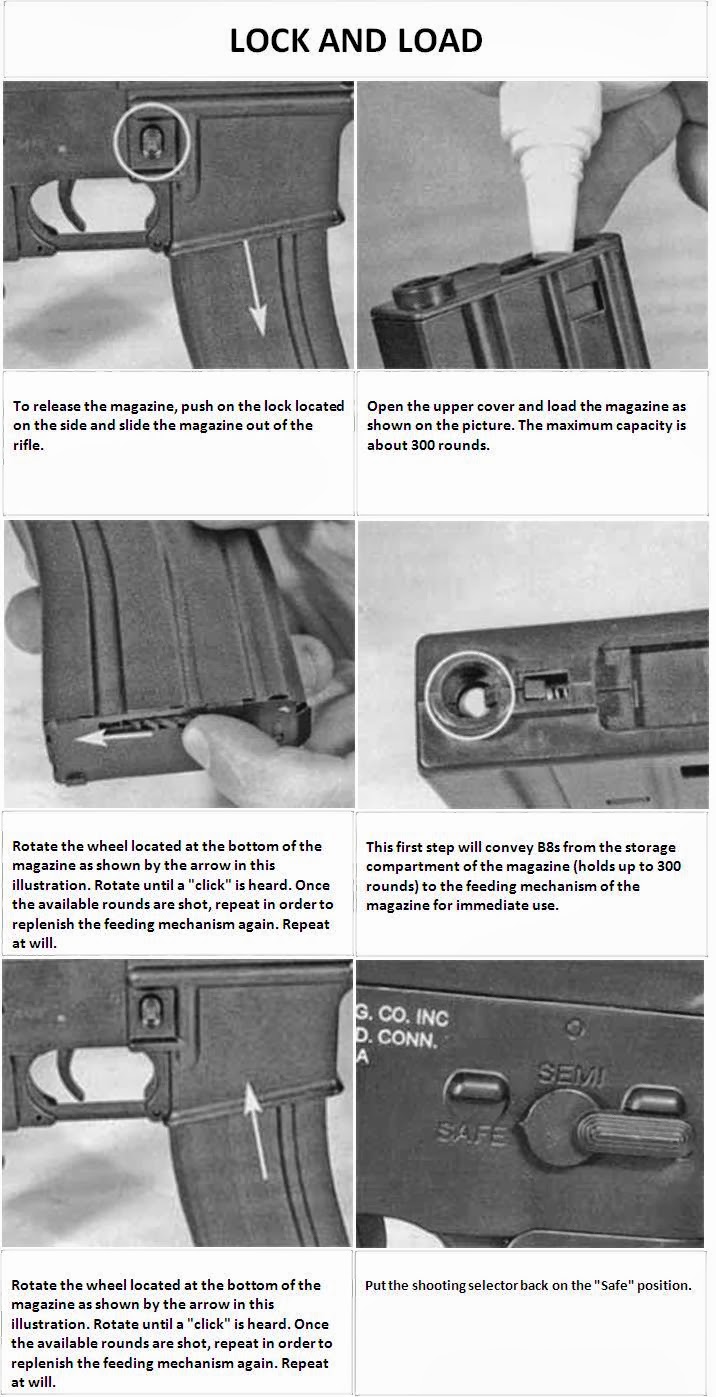 LOCK AND LOAD

To release the magazine, push on the lock located on the side and slide the magazine out of the rifle.

Open the upper cover and load the magazine as shown on the picture. The maximum capacity is about 300 rounds.

Rotate the wheel located at the bottom of the magazine as shown by the arrow in this illustration. Rotate until a "click" is heard. Once the available rounds are shot, repeat in order to replenish the feeding mechanism again. Repeat at will.

This first step will convey B8s from the storage compartment of the magazine (holds up to 300 rounds) to the feeding mechanism of the magazine for immediate use.

G. CO. INC
D. CONN.
A
SEMI
SAFE

Rotate the wheel located at the bottom of the magazine as shown by the arrow in this illustration. Rotate until a "click" is heard. Once the available rounds are shot, repeat in order to replenish the feeding mechanism again. Repeat at will.

Put the shooting selector back on the "Safe" position.