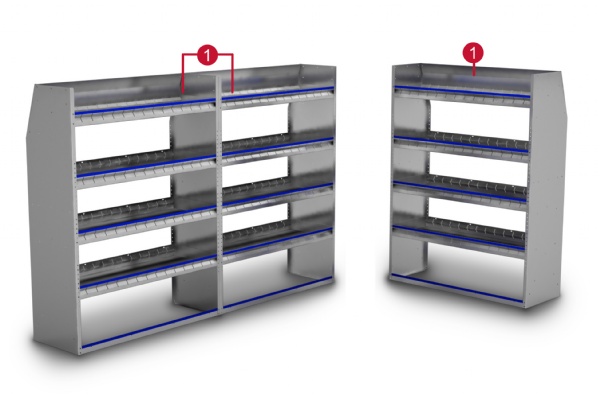 1

1