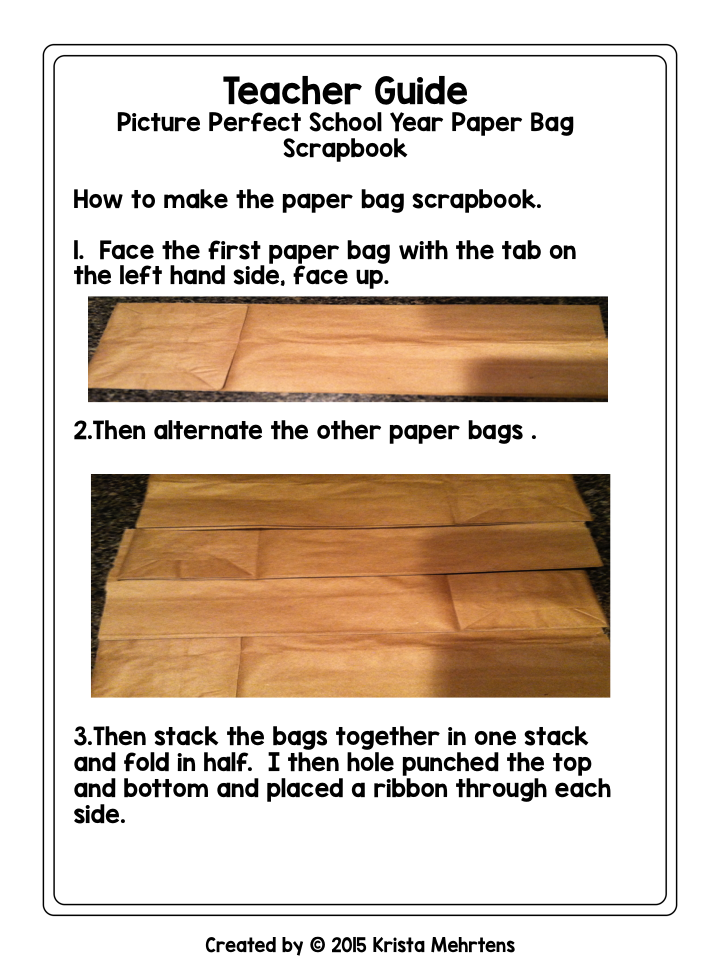 Teacher Guide
Picture Perfect School Year Paper Bag Scrapbook

How to make the paper bag scrapbook.

1. Face the first paper bag with the tab on the left hand side, face up.

2.Then alternate the other paper bags .

3.Then stack the bags together in one stack and fold in half. I then hole punched the top and bottom and placed a ribbon through each side.

Created by © 2015 Krista Mehrtens