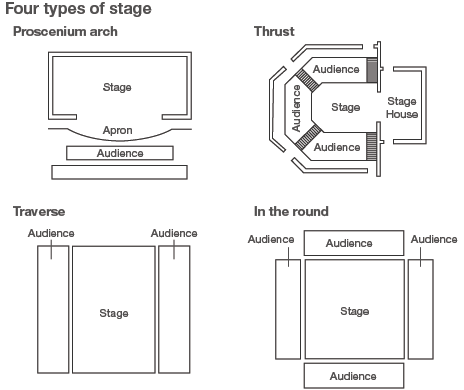 Four types of stage

Proscenium arch

Stage

Apron

Audience

Thrust

Audience

Audience

Stage

Stage House

Audience

Traverse

Audience

Audience

Stage

In the round

Audience

Audience

Audience

Stage

Audience