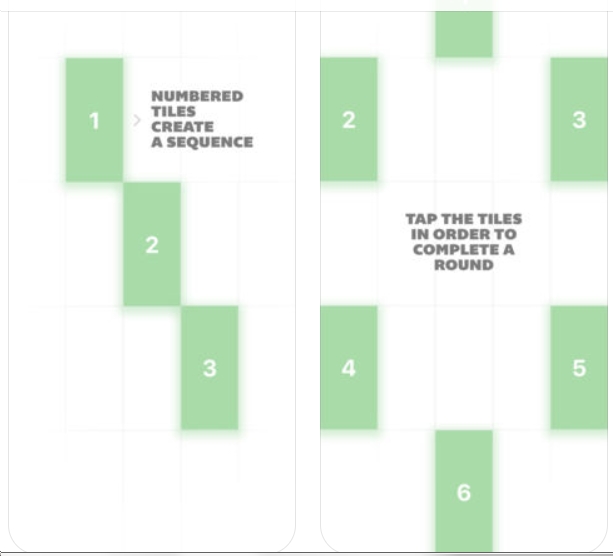 1

NUMBERED TILES CREATE A SEQUENCE

2

3

2

3

TAP THE TILES IN ORDER TO COMPLETE A ROUND

4

5

6