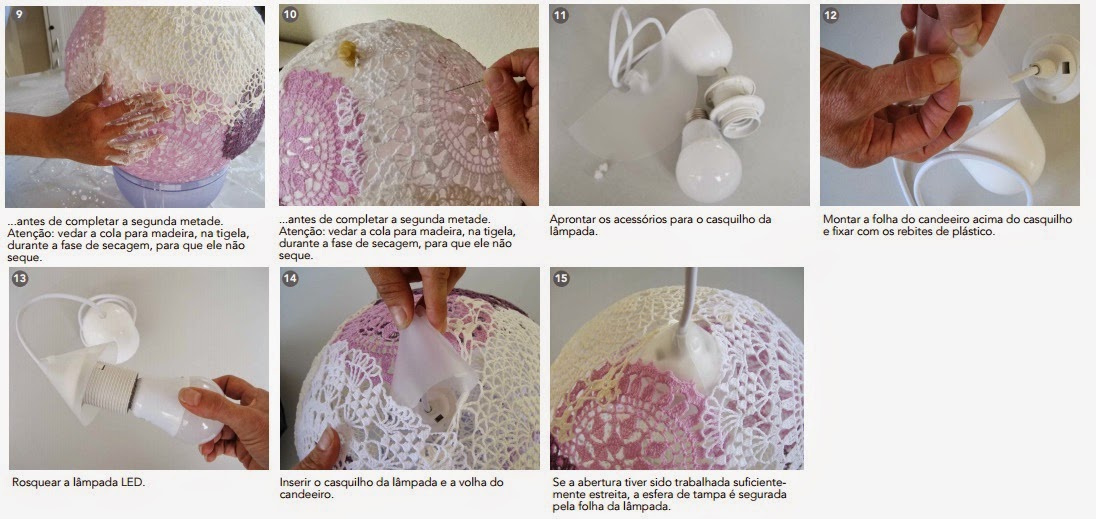 9

...antes de completar a segunda metade. Atenção: vedar a cola para madeira, na tigela, durante a fase de secagem, para que ele não seque.

10

...antes de completar a segunda metade. Atenção: vedar a cola para madeira, na tigela, durante a fase de secagem, para que ele não seque.

11

Aprontar os acessórios para o casquilho da lâmpada.

12

Montar a folha do candeeiro acima do casquilho e fixar com os rebites de plástico.

13

Rosquear a lâmpada LED.

14

Inserir o casquilho da lâmpada e a volha do candeeiro.

15

Se a abertura tiver sido trabalhada suficientemente estreita, a esfera de tampa é segurada pela folha da lâmpada.