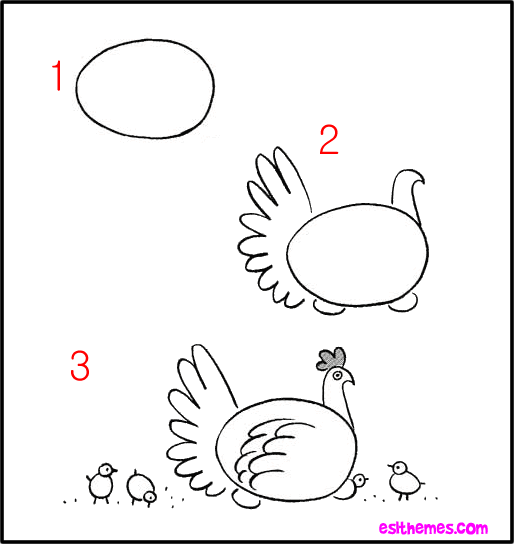 1

2

3

eslthemes.com