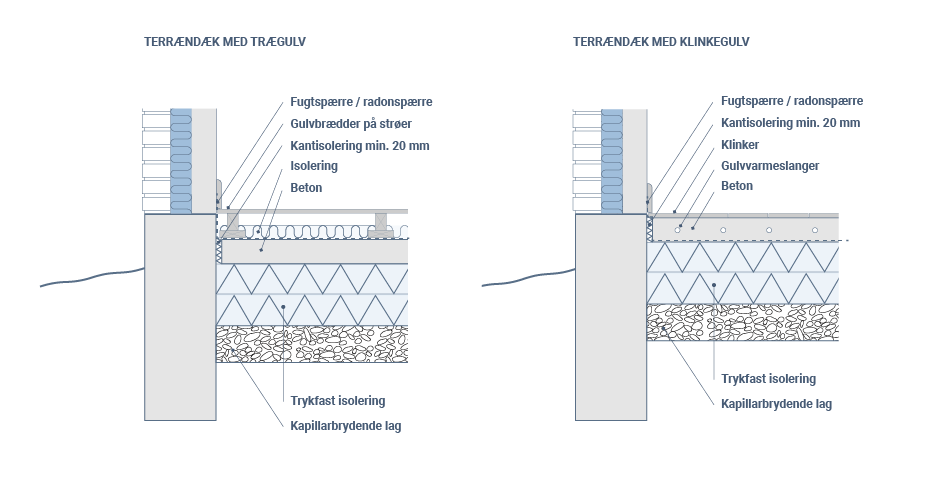 TERRÆNDÆK MED TRÆGULV

Fugtspærre / radonspærre
Gulvbrædder på strøer
Kantisolering min. 20 mm
Isolering
Beton

Trykfast isolering
Kapillarbrydende lag

TERRÆNDÆK MED KLINKEGULV

Fugtspærre / radonspærre
Kantisolering min. 20 mm
Klinker
Gulvvarmeslanger
Beton

Trykfast isolering
Kapillarbrydende lag