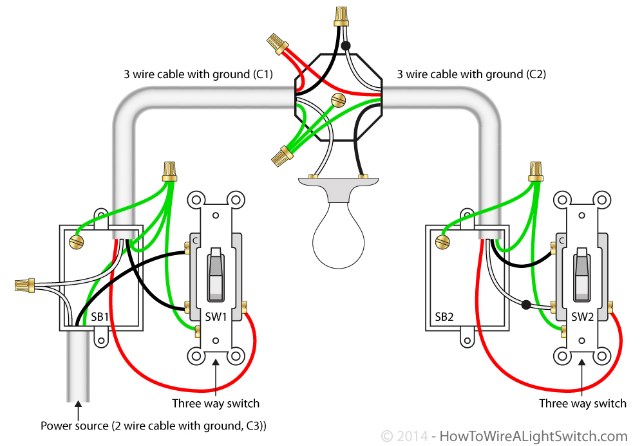 3 wire cable with ground (C1)

3 wire cable with ground (C2)

C

SB1

SW1

C

SB2

SW2

Three way switch

Three way switch

Power source (2 wire cable with ground, C3))

© 2014 - HowToWireALightSwitch.com