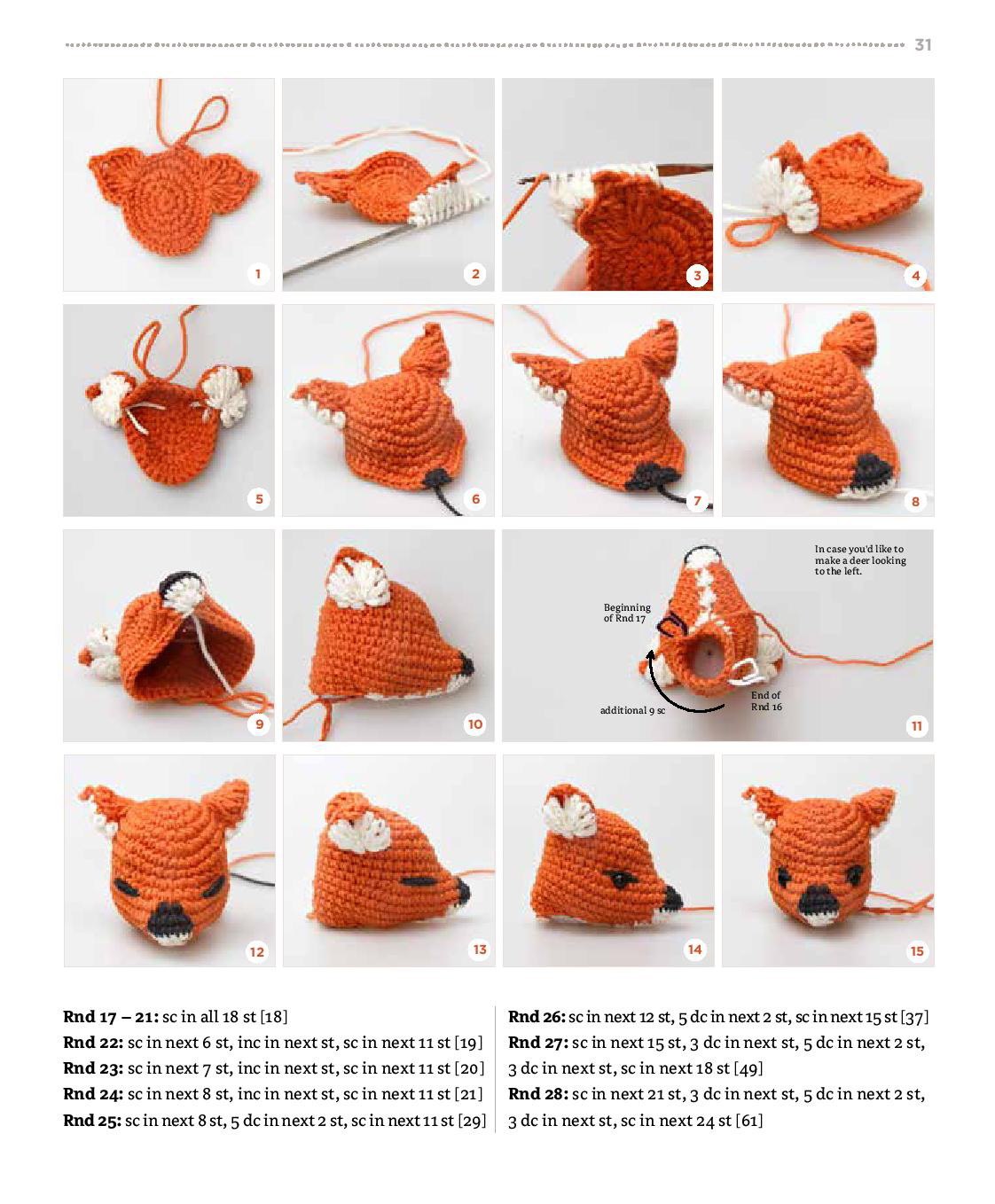 31

1

2

3

4

5

6

7

8

9

10

In case you'd like to make a deer looking to the left.

Beginning of Rnd 17

End of Rnd 16

additional 9 sc

11

12

13

14

15

**Rnd 17 – 21:** sc in all 18 st [18]
**Rnd 22:** sc in next 6 st, inc in next st, sc in next 11 st [19]
**Rnd 23:** sc in next 7 st, inc in next st, sc in next 11 st [20]
**Rnd 24:** sc in next 8 st, inc in next st, sc in next 11 st [21]
**Rnd 25:** sc in next 8 st, 5 dc in next 2 st, sc in next 11 st [29]

**Rnd 26:** sc in next 12 st, 5 dc in next 2 st, sc in next 15 st [37]
**Rnd 27:** sc in next 15 st, 3 dc in next st, 5 dc in next 2 st, 3 dc in next st, sc in next 18 st [49]
**Rnd 28:** sc in next 21 st, 3 dc in next st, 5 dc in next 2 st, 3 dc in next st, sc in next 24 st [61]