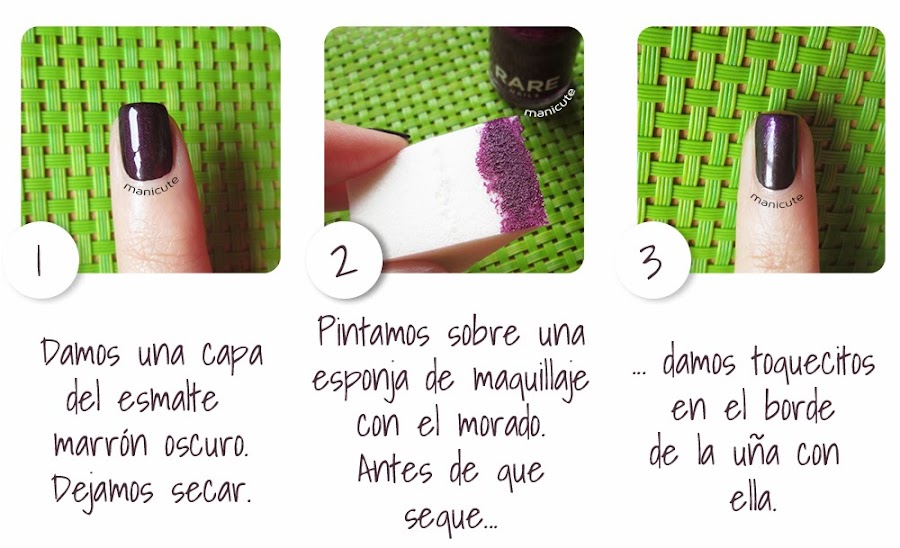 manicute

1

Damos una capa del esmalte marrón oscuro. Dejamos secar.

RARE

manicute

2

Pintamos sobre una esponja de maquillaje con el morado. Antes de que seque...

manicute

3

... damos toquecitos en el borde de la uña con ella.