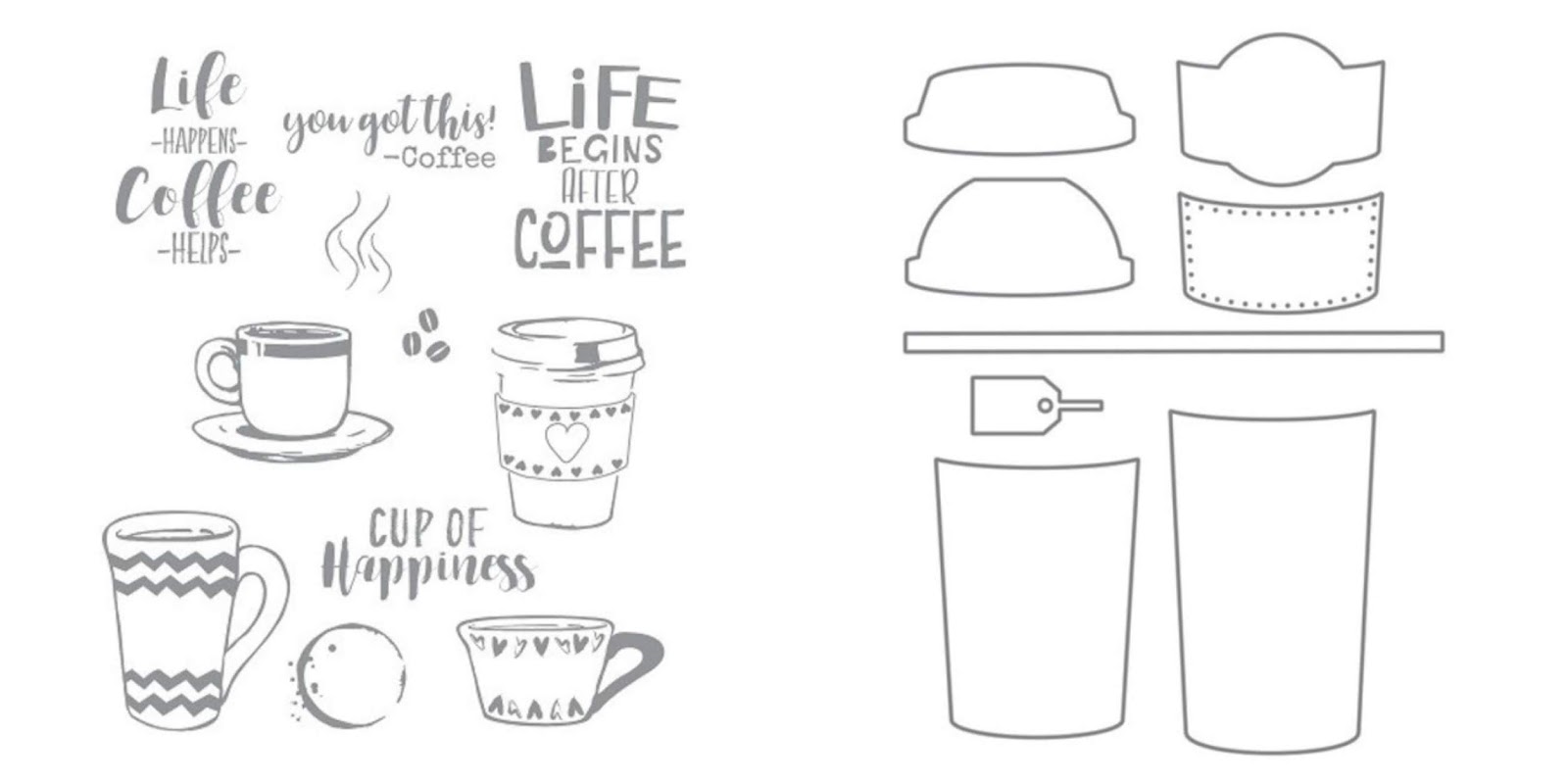 Life
-HAPPENS-
Coffee
-HELPS-

you got this!
-Coffee

LiFE
BEGINS
AFTER
COFFEE

CUP OF
Happiness