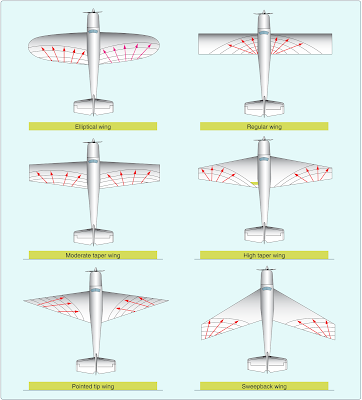 Elliptical wing

Regular wing

Moderate taper wing

High taper wing

Pointed tip wing

Sweepback wing