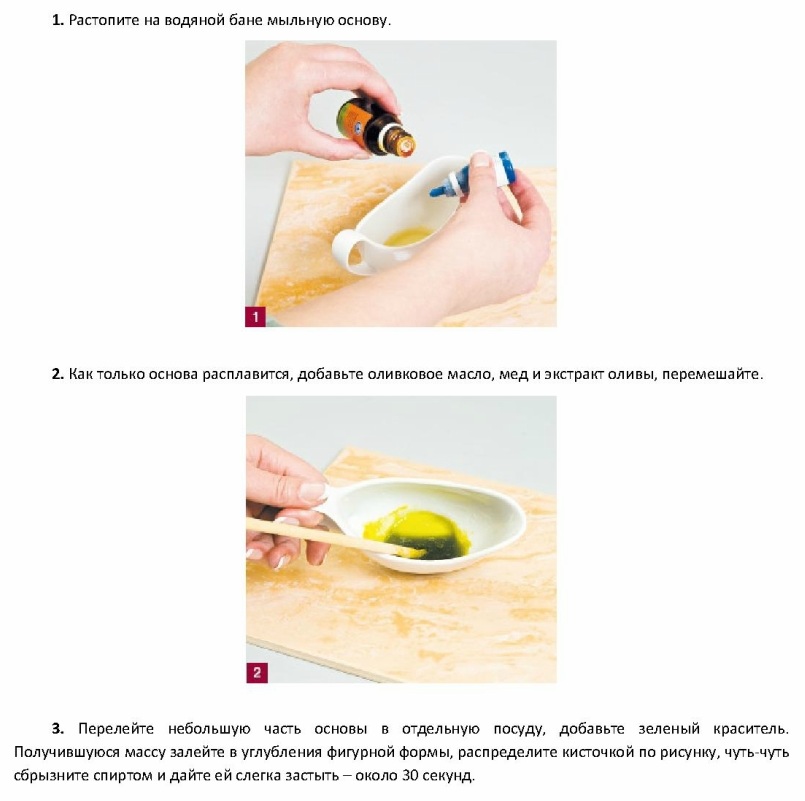 **1.** Растопите на водяной бане мыльную основу.

1

**2.** Как только основа расплавится, добавьте оливковое масло, мед и экстракт оливы, перемешайте.

2

**3.** Перелейте небольшую часть основы в отдельную посуду, добавьте зеленый краситель. Получившуюся массу залейте в углубления фигурной формы, распределите кисточкой по рисунку, чуть-чуть сбрызните спиртом и дайте ей слегка застыть – около 30 секунд.