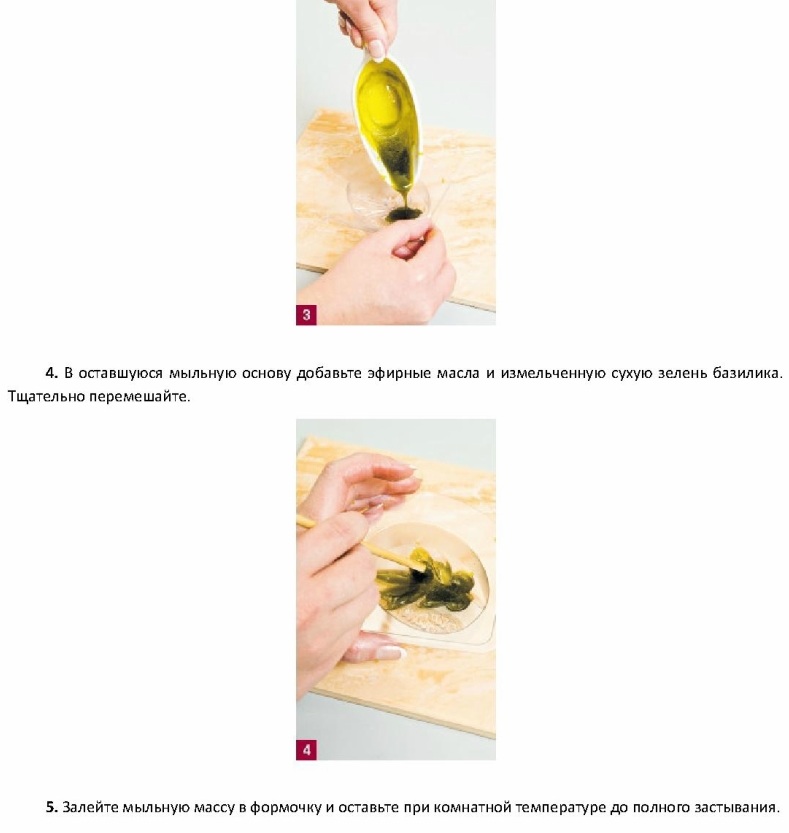 3

4. В оставшуюся мыльную основу добавьте эфирные масла и измельченную сухую зелень базилика. Тщательно перемешайте.

4

5. Залейте мыльную массу в формочку и оставьте при комнатной температуре до полного застывания.